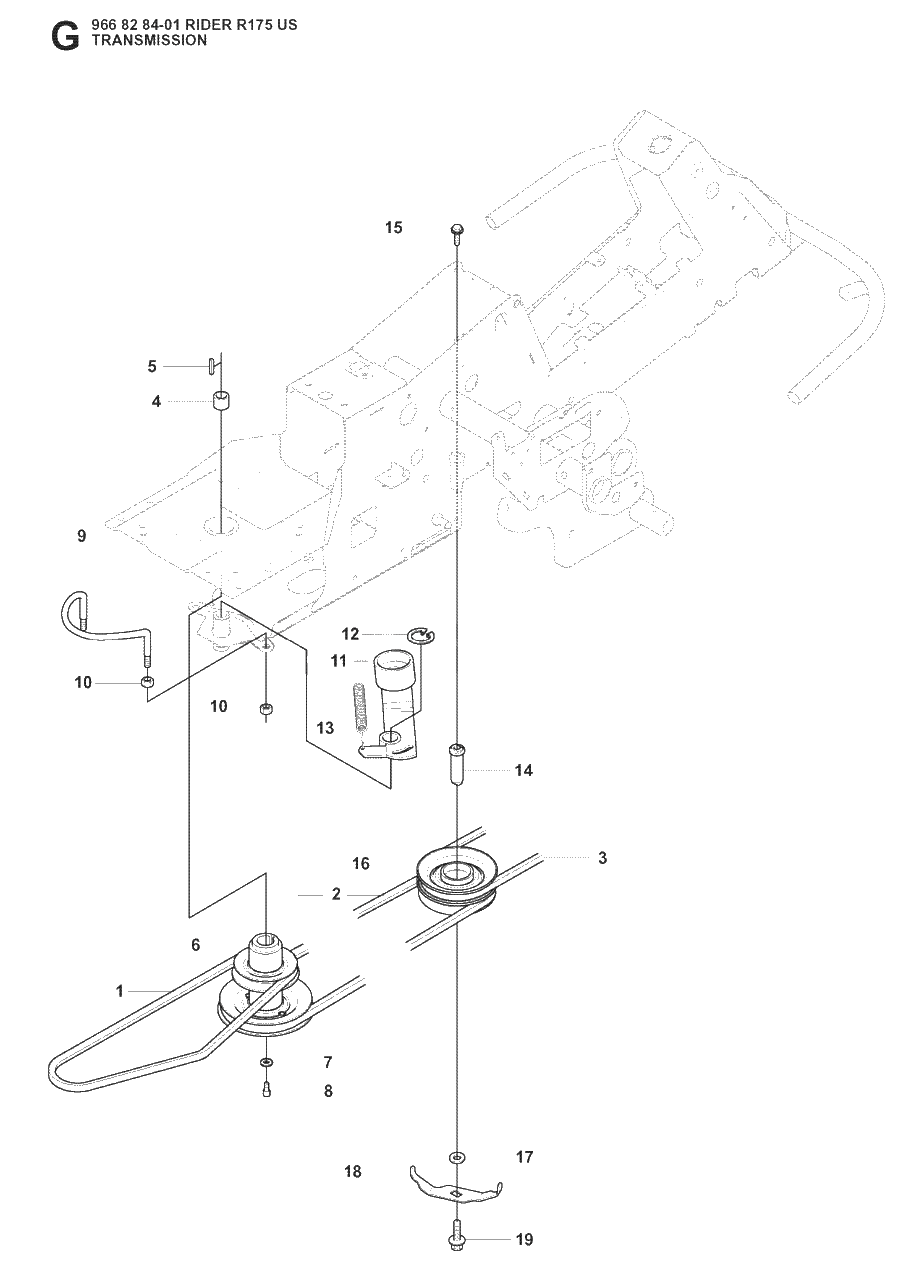 G 966 82 84-01 RIDER R175 US
TRANSMISSION

15
5
4
9
12
11
10
10
13
14
16
3
2
6
1
7
8
18
17
19