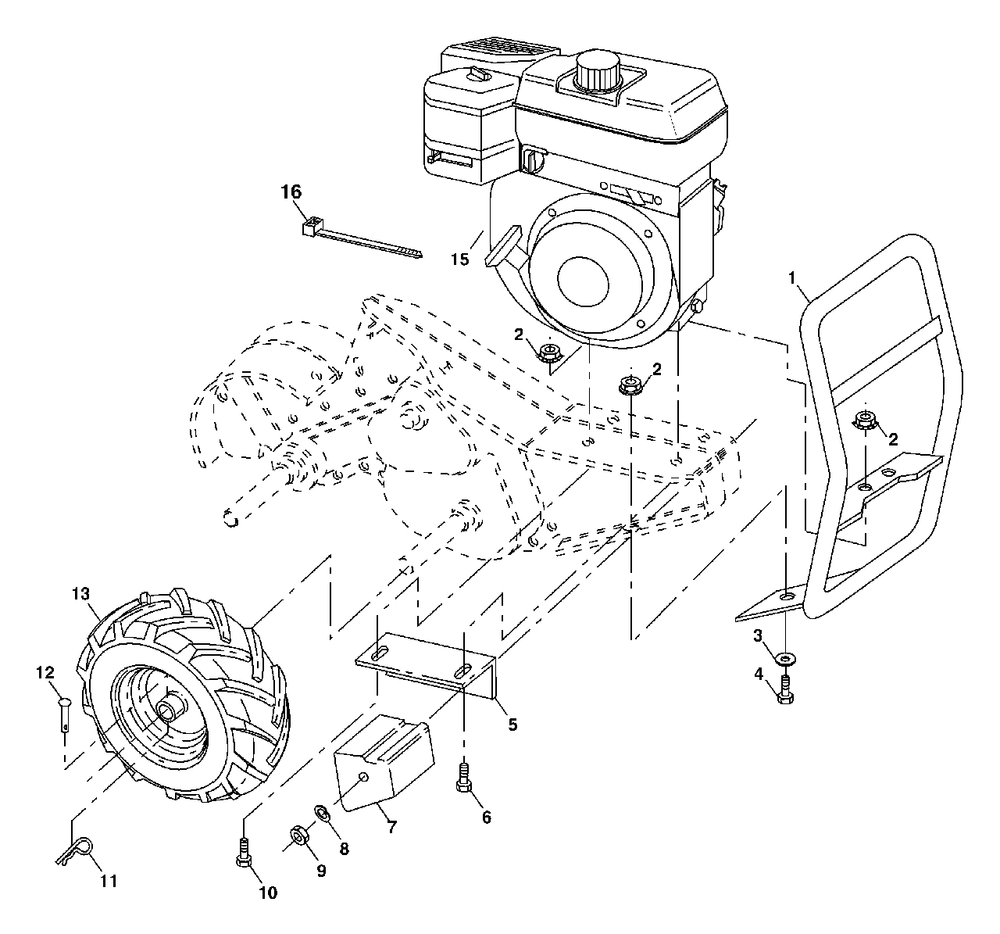 16
15
1
2
2
2
13
12
3
4
5
6
7
8
9
10
11