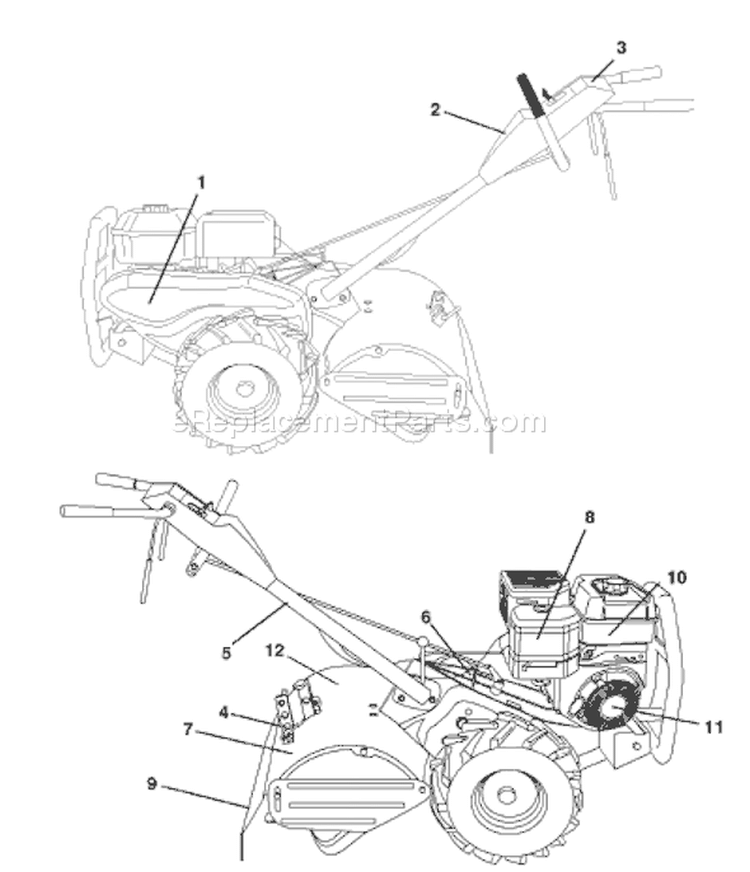 3
2
1
eReplacementParts.com
8
10
6
5
12
4
7
11
9