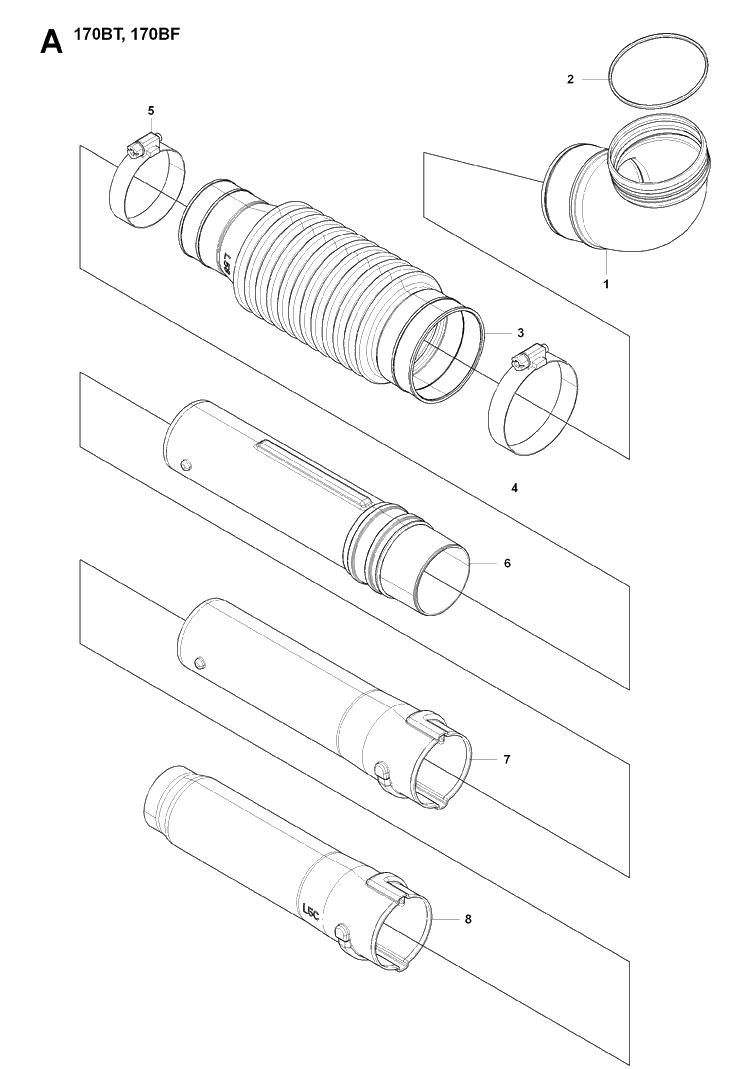 A 170BT, 170BF

2

5

1

L67

3

4

6

7

L5C

8