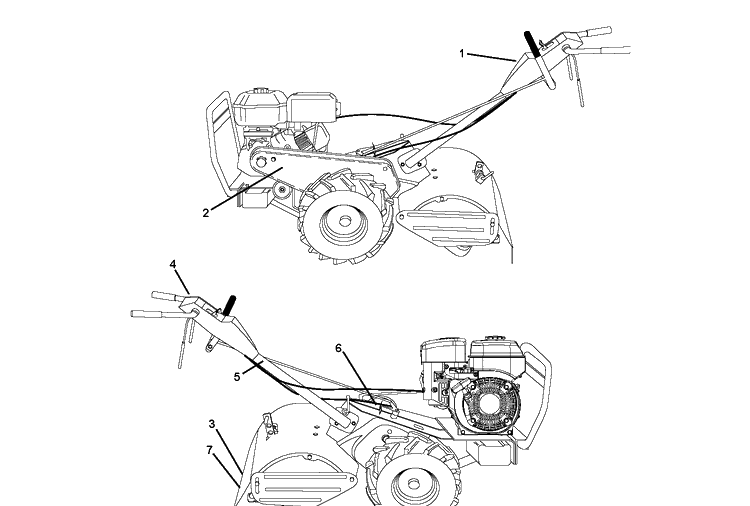 1
2
4
6
5
3
7