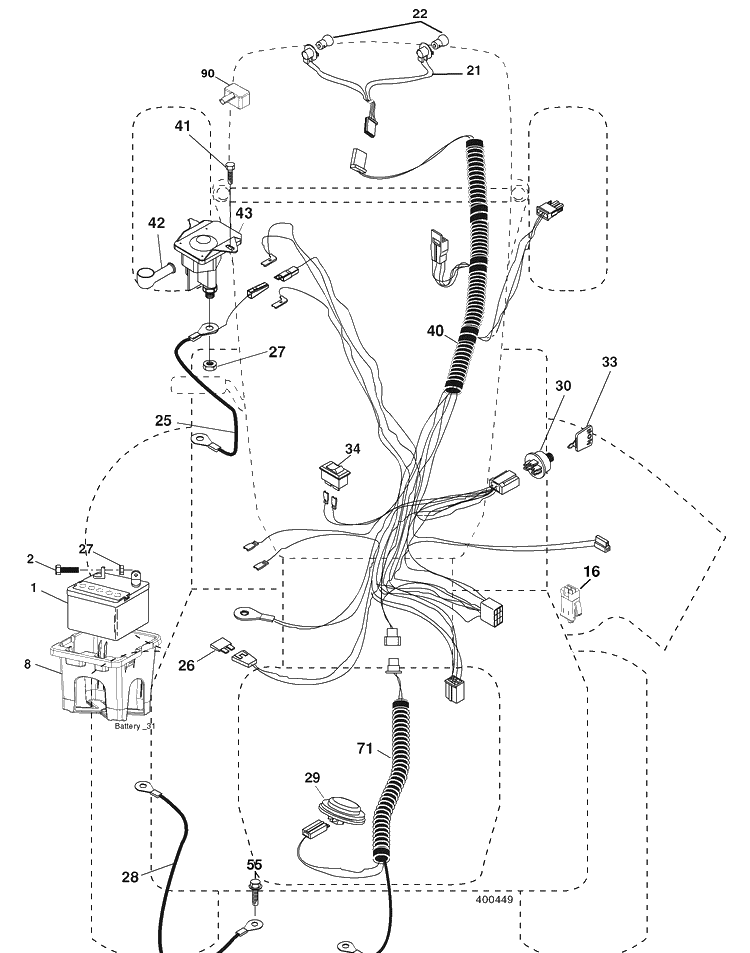 22
90
21
41
42
43
40
27
33
30
25
34
2
27
1
16
8
26
Battery _31
71
29
28
55
400449