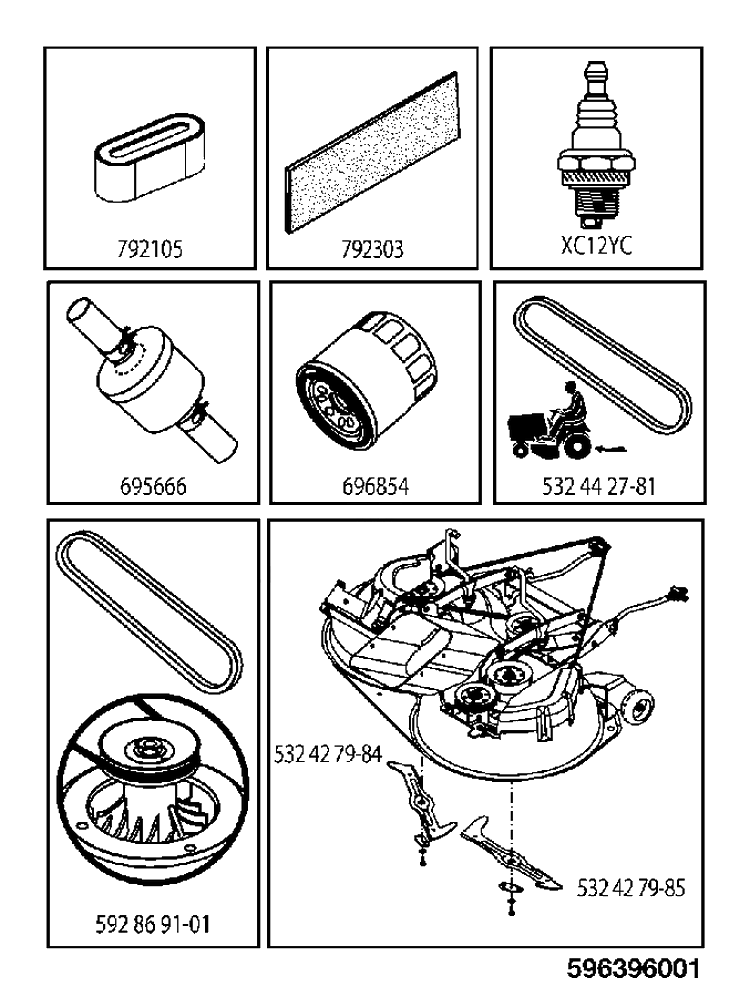 792105

792303

XC12YC

695666

696854

532 44 27-81

592 86 91-01

532 42 79-84

532 42 79-85

596396001