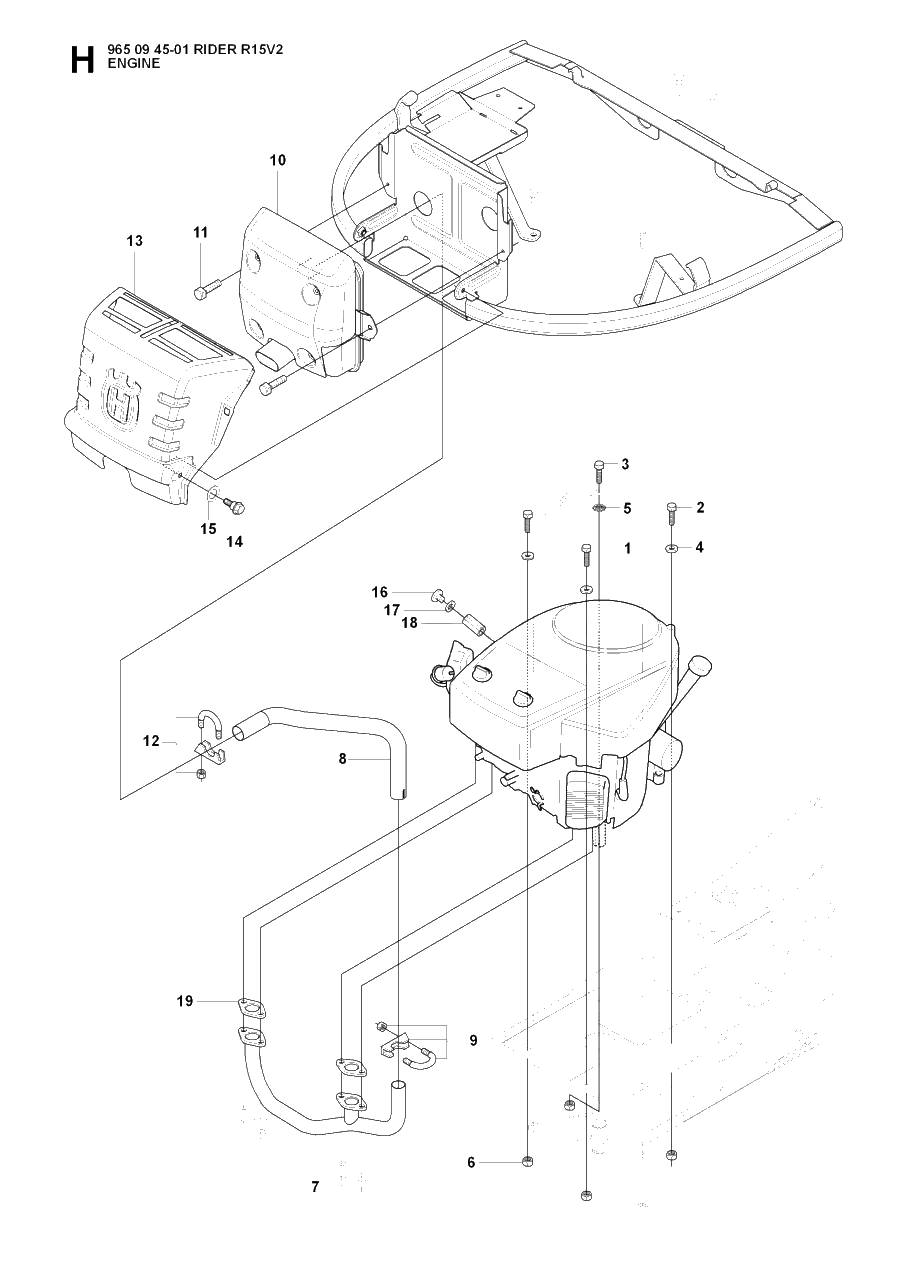 H 965 09 45-01 RIDER R15V2
ENGINE

10
13
11
15
14
3
5
2
1
4
16
17
18
12
8
19
9
6
7