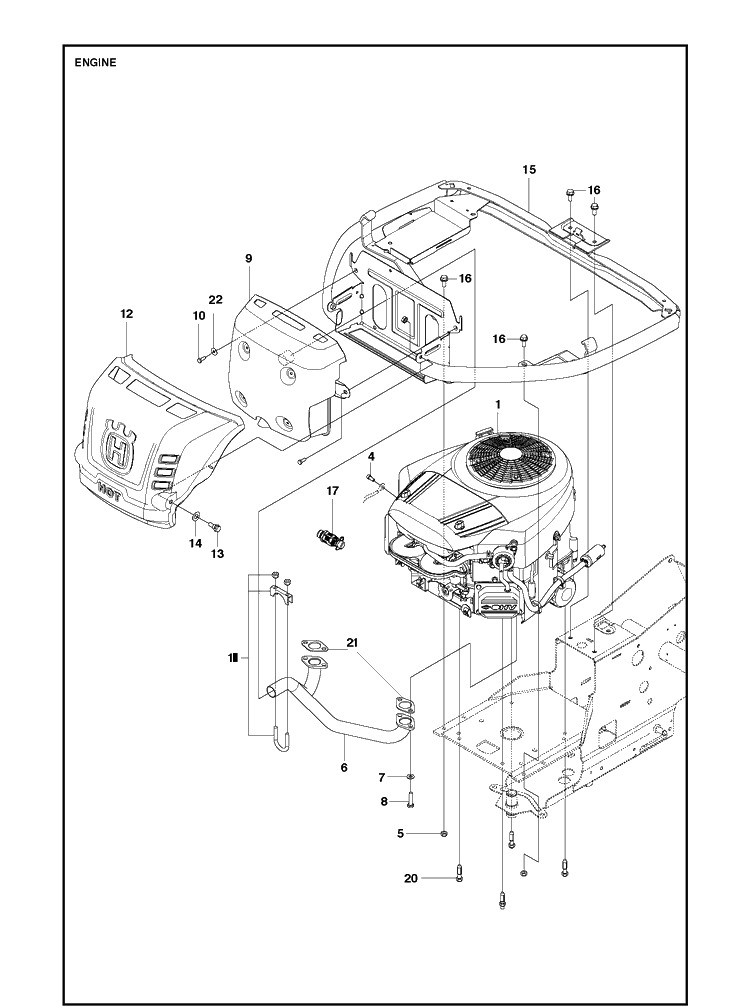 ENGINE

15
16
9
16
22
12
10
16
1
4
17
14
13
11
21
6
7
8
5
20