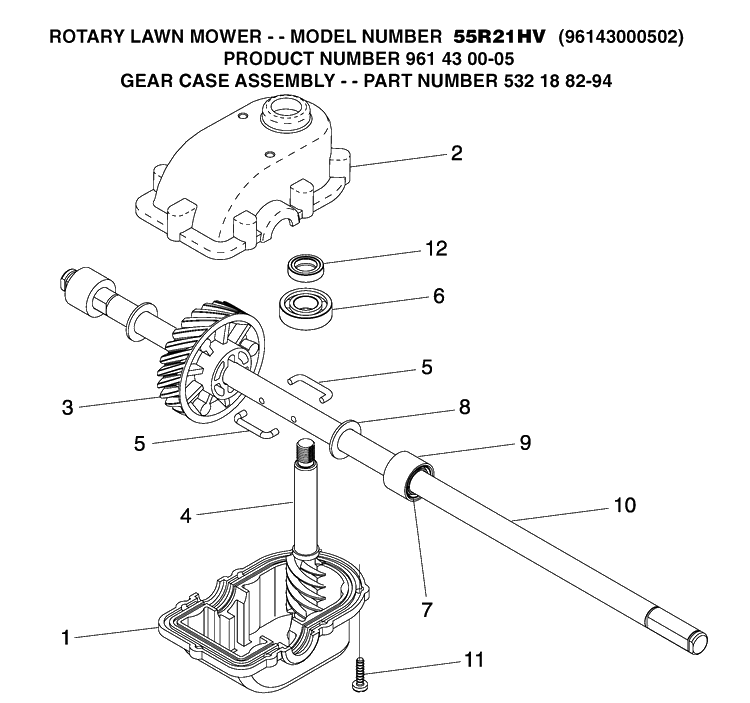 ROTARY LAWN MOWER - - MODEL NUMBER 55R21HV (96143000502)
PRODUCT NUMBER 961 43 00-05
GEAR CASE ASSEMBLY - - PART NUMBER 532 18 82-94

2
12
6
5
3
8
5
9
4
10
7
1
11