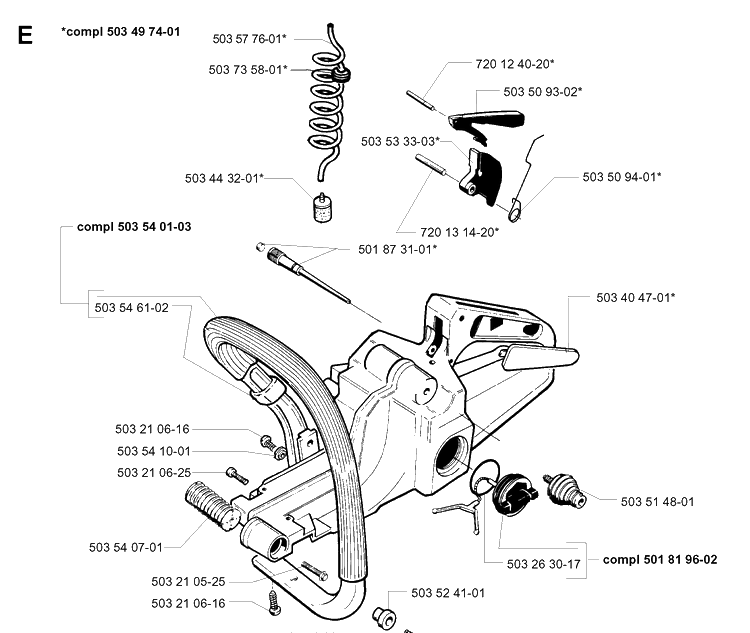 E

*compl 503 49 74-01

503 57 76-01*

503 73 58-01*

720 12 40-20*

503 50 93-02*

503 53 33-03*

503 44 32-01*

503 50 94-01*

720 13 14-20*

compl 503 54 01-03

501 87 31-01*

503 54 61-02

503 40 47-01*

503 21 06-16

503 54 10-01

503 21 06-25

503 51 48-01

503 54 07-01

503 26 30-17

compl 501 81 96-02

503 21 05-25

503 52 41-01

503 21 06-16