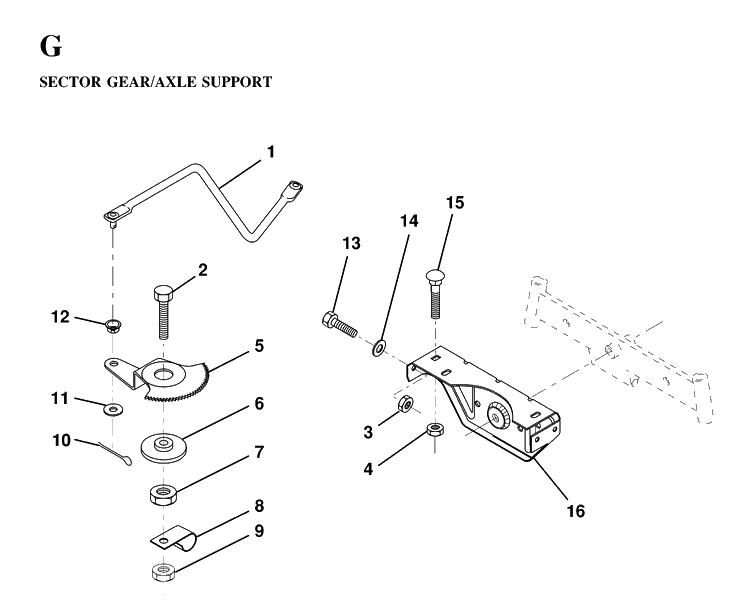 G

SECTOR GEAR/AXLE SUPPORT

1
2
12
5
11
6
10
7
8
9
13
14
15
3
4
16