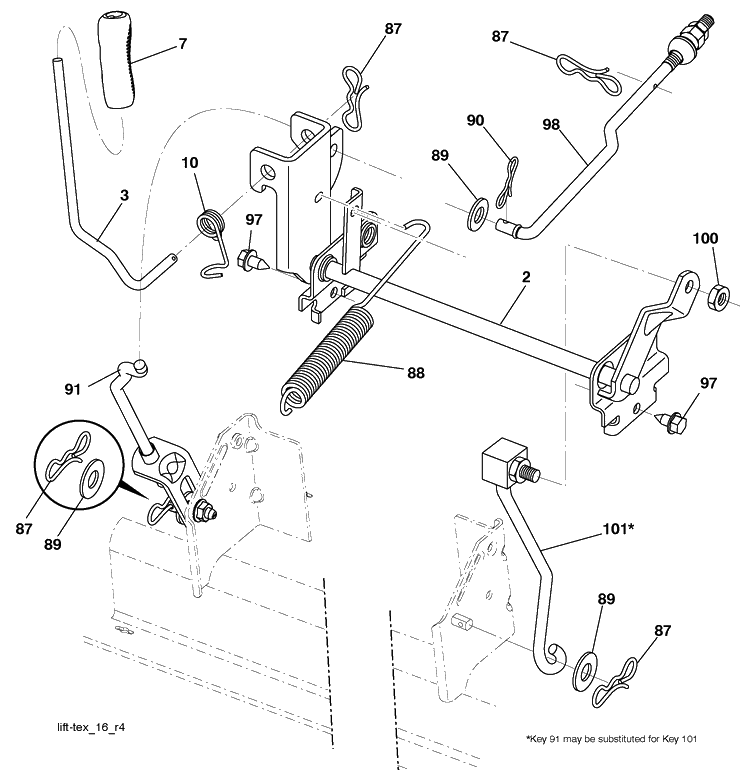 7
87
87
90
98
89
10
3
97
100
2
88
91
97
87
89
101*
89
87
lift-tex_16_r4
*Key 91 may be substituted for Key 101