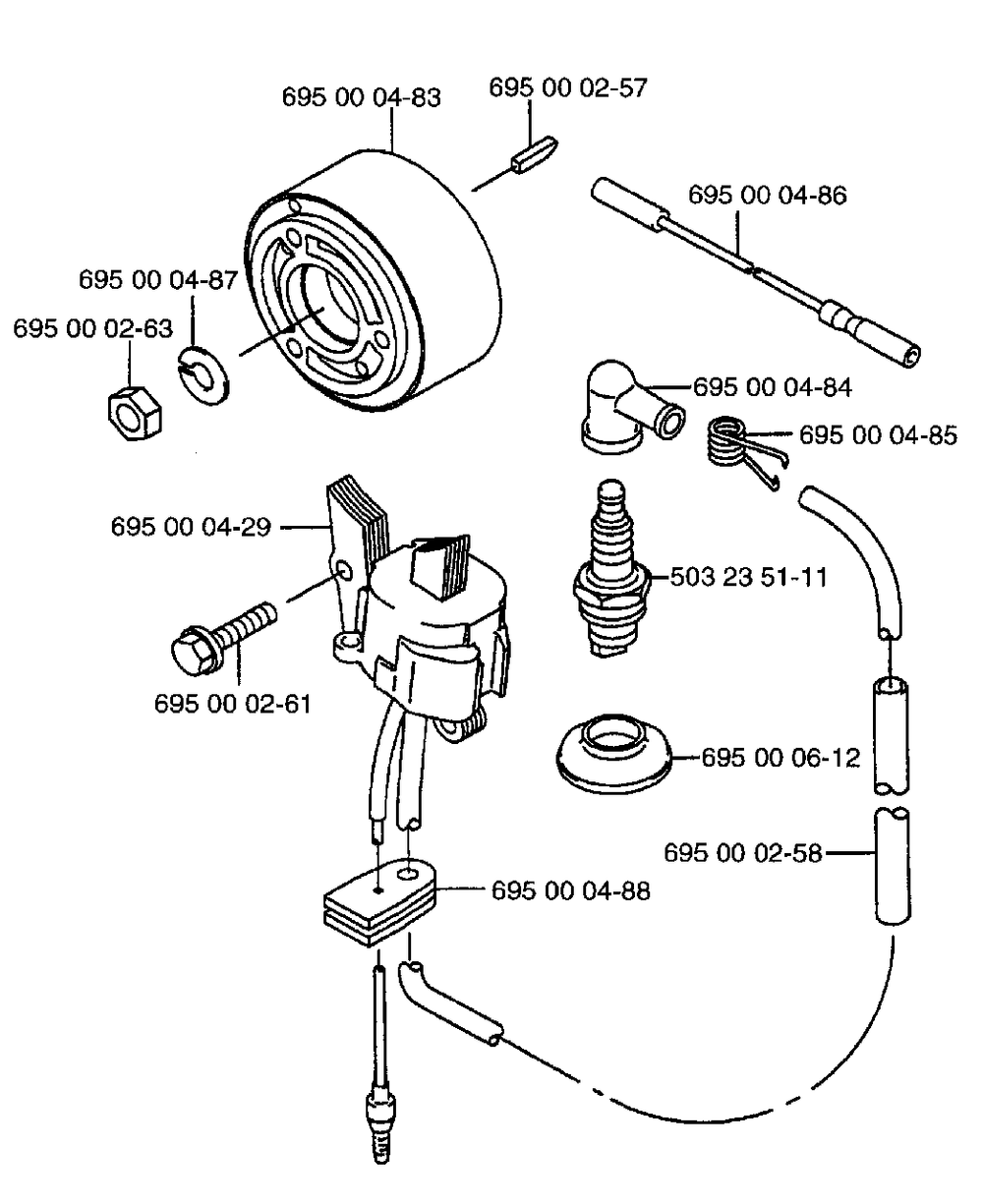 695 00 04-83
695 00 02-57
695 00 04-86
695 00 04-87
695 00 02-63
695 00 04-84
695 00 04-85
695 00 04-29
503 23 51-11
695 00 02-61
695 00 06-12
695 00 02-58
695 00 04-88