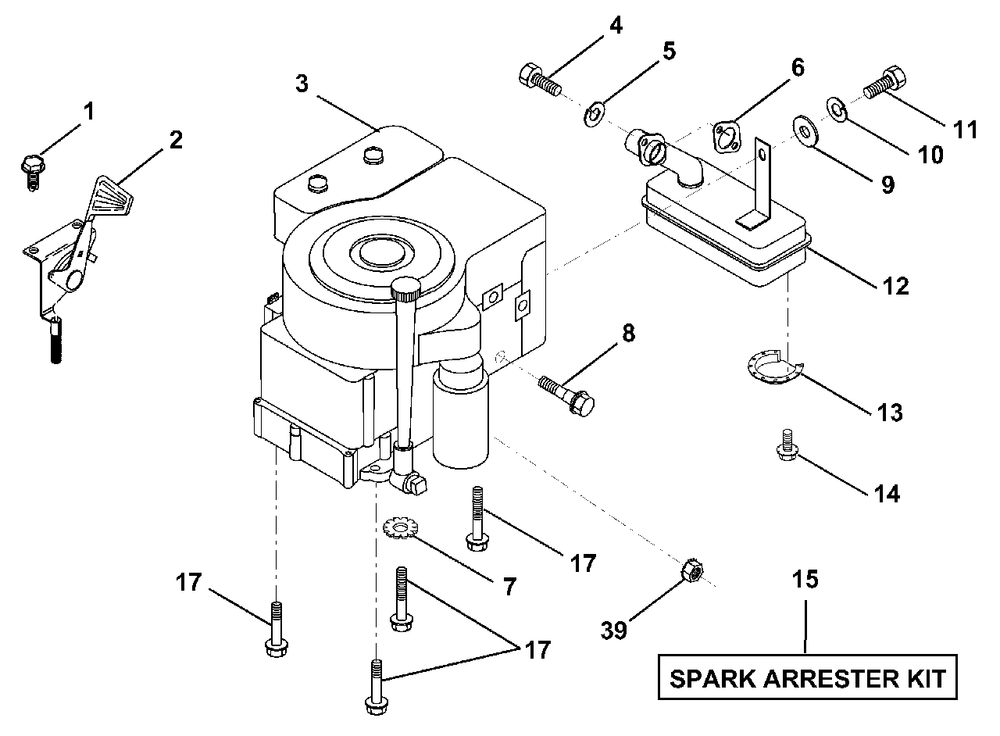 1
2
3
4
5
6
11
10
9
12
8
13
14
17
7
17
39
15
17
SPARK ARRESTER KIT