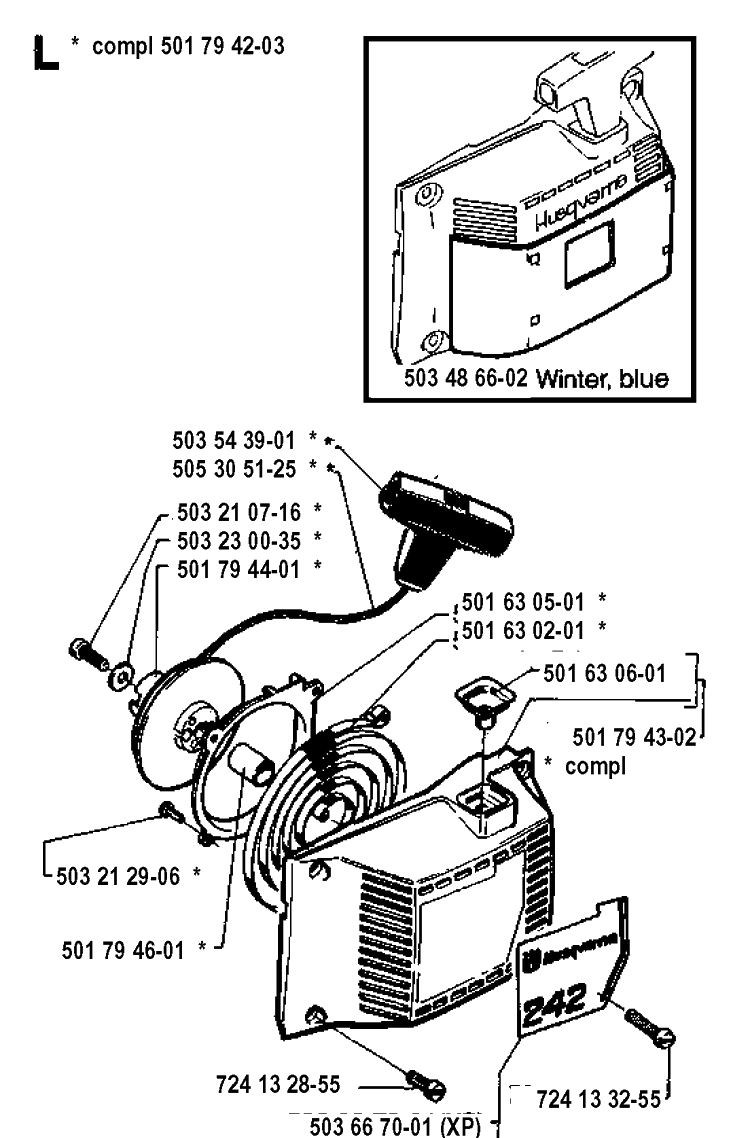 L * compl 501 79 42-03

Husqvarna

503 48 66-02 Winter, blue

503 54 39-01 *
505 30 51-25 *

503 21 07-16 *
503 23 00-35 *
501 79 44-01 *

501 63 05-01 *
501 63 02-01 *

501 63 06-01

501 79 43-02
* compl

503 21 29-06 *

501 79 46-01 *

Husqvarna
242

724 13 28-55

724 13 32-55

503 66 70-01 (XP)