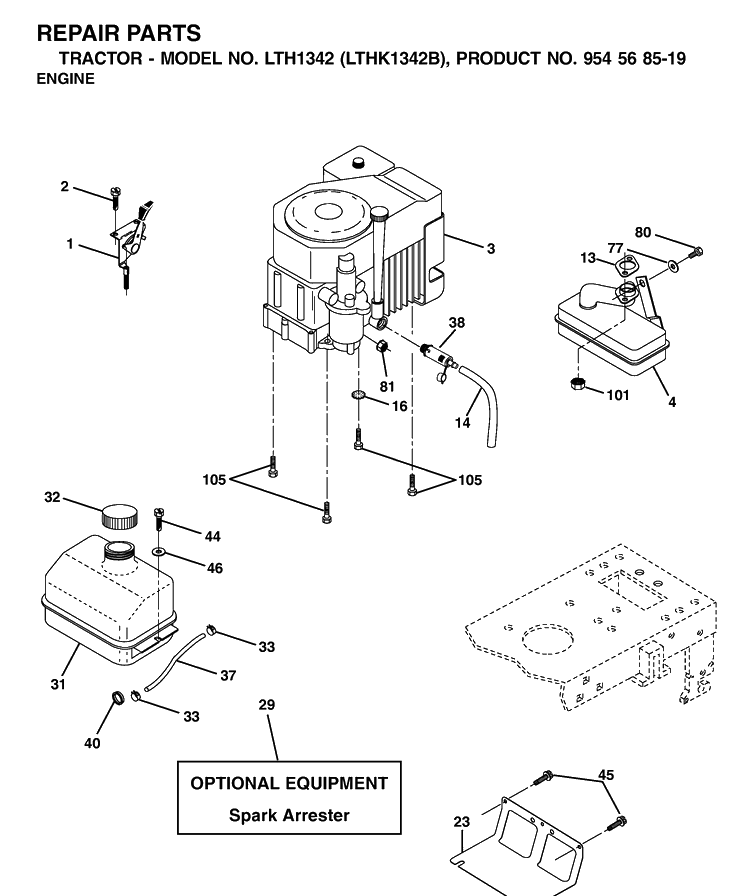 REPAIR PARTS
TRACTOR - MODEL NO. LTH1342 (LTHK1342B), PRODUCT NO. 954 56 85-19
ENGINE

2
1
3
80
77
13
38
81
16
14
101
4
105
105
32
44
46
33
37
31
33
40
29
OPTIONAL EQUIPMENT
Spark Arrester
45
23