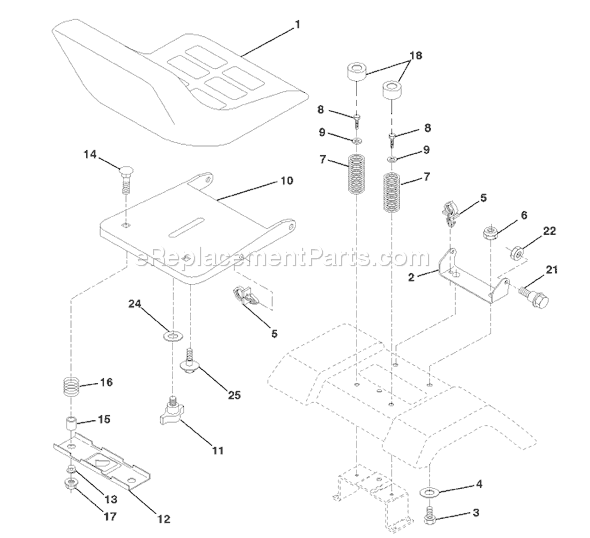 1
18
8
9
8
9
7
7
14
10
5
6
22
eReplacementParts.com
2
21
24
5
16
25
15
11
13
17
12
4
3