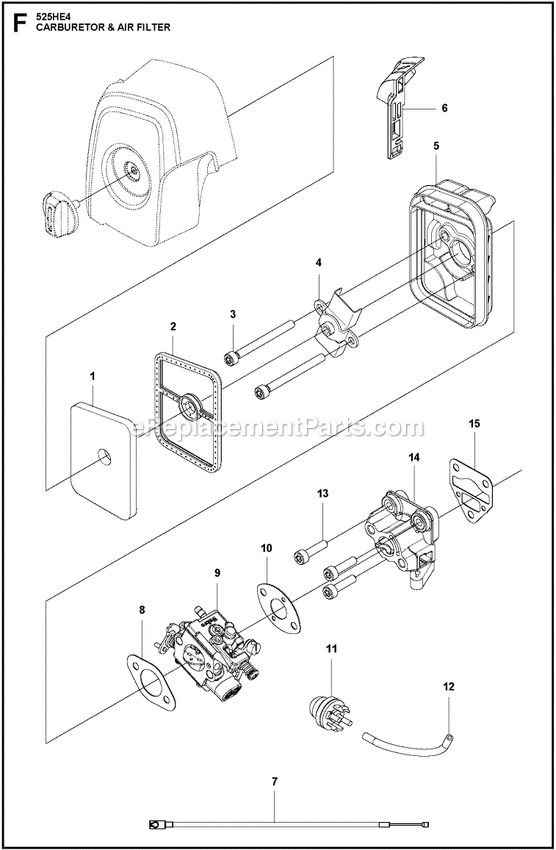 F 525HE4
CARBURETOR & AIR FILTER

6
5
4
3
2
1
eReplacementParts.com
15
14
13
10
9
8
11
12
7