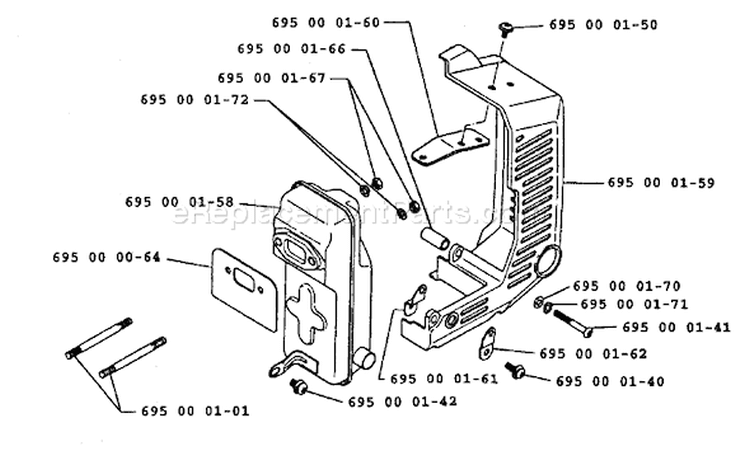 695 00 01-60
695 00 01-50
695 00 01-66
695 00 01-67
695 00 01-72
695 00 01-59
695 00 01-58
eReplacementParts.com
695 00 00-64
695 00 01-70
695 00 01-71
695 00 01-41
695 00 01-62
695 00 01-61
695 00 01-40
695 00 01-42
695 00 01-01