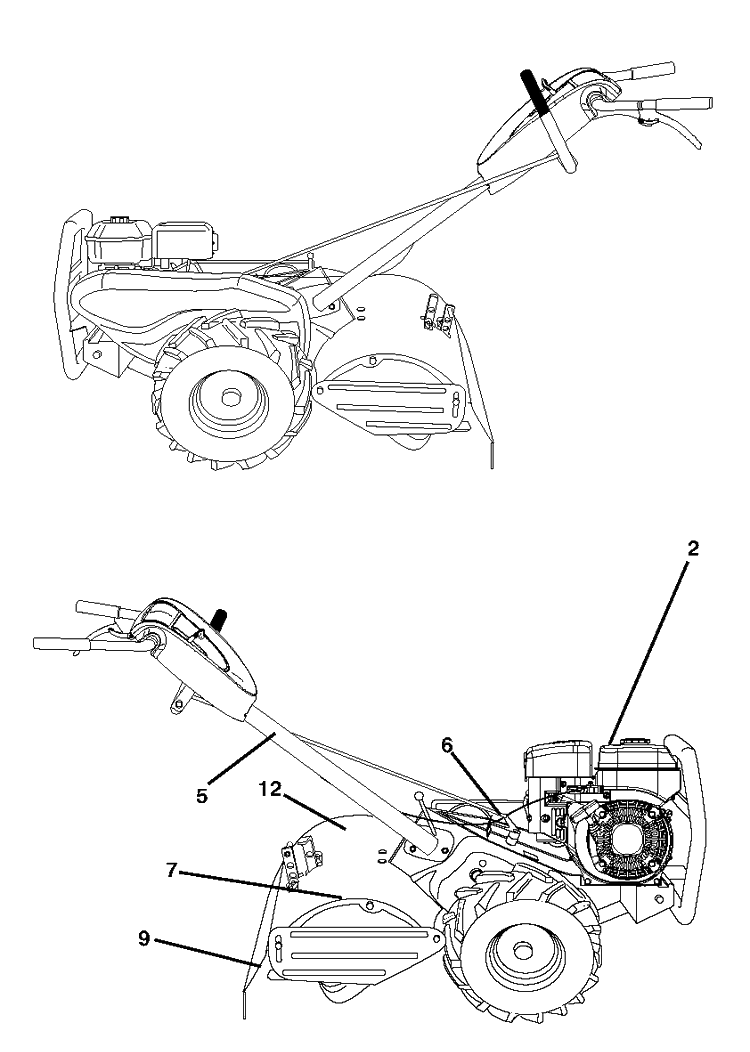 2
6
5
12
7
9