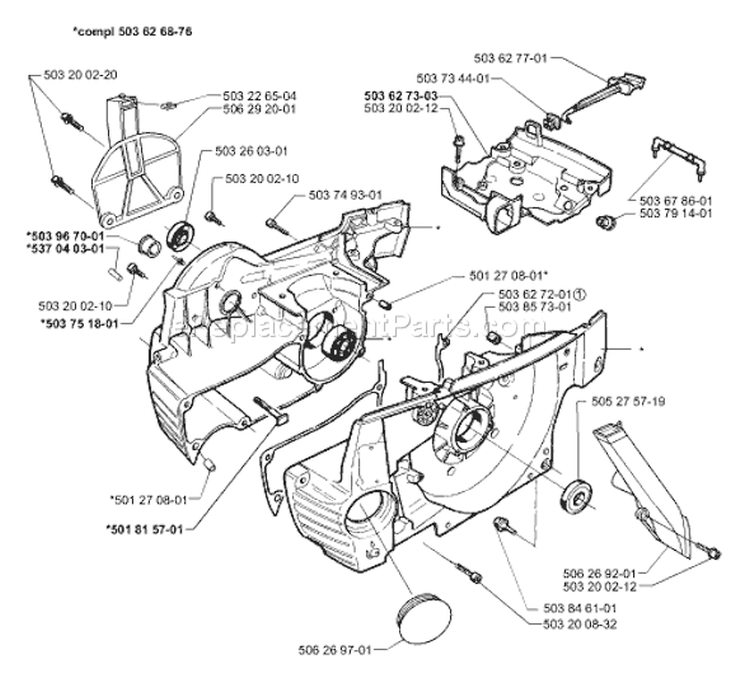 *compl 503 62 68-76

503 20 02-20
503 22 65-04
506 29 20-01
503 26 03-01
503 20 02-10
503 74 93-01
*503 96 70-01
*537 04 03-01
503 20 02-10
*503 75 18-01

503 62 77-01
503 73 44-01
503 62 73-03
503 20 02-12
503 67 86-01
503 79 14-01

501 27 08-01*
503 62 72-01①
503 85 73-01

eReplacementParts.com

505 27 57-19
*501 27 08-01
*501 81 57-01
506 26 92-01
503 20 02-12
503 84 61-01
503 20 08-32
506 26 97-01