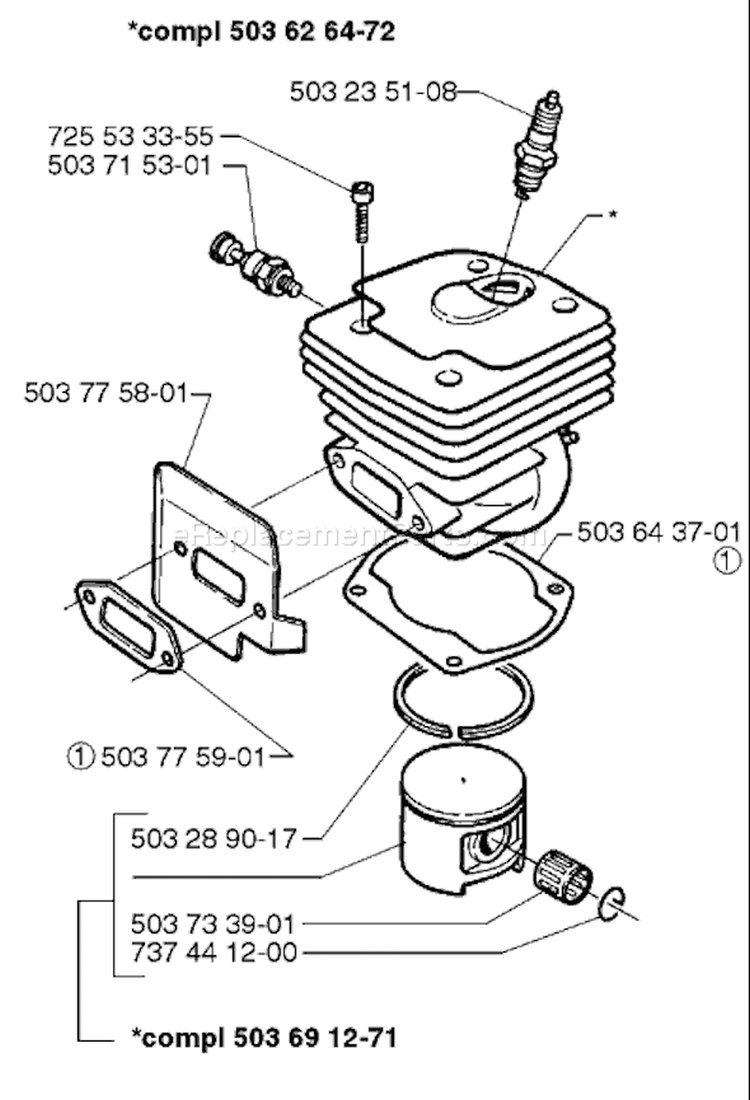 *compl 503 62 64-72

503 23 51-08

725 53 33-55
503 71 53-01

*

503 77 58-01

eReplacementParts.com

503 64 37-01
①

① 503 77 59-01

503 28 90-17

503 73 39-01
737 44 12-00

*compl 503 69 12-71