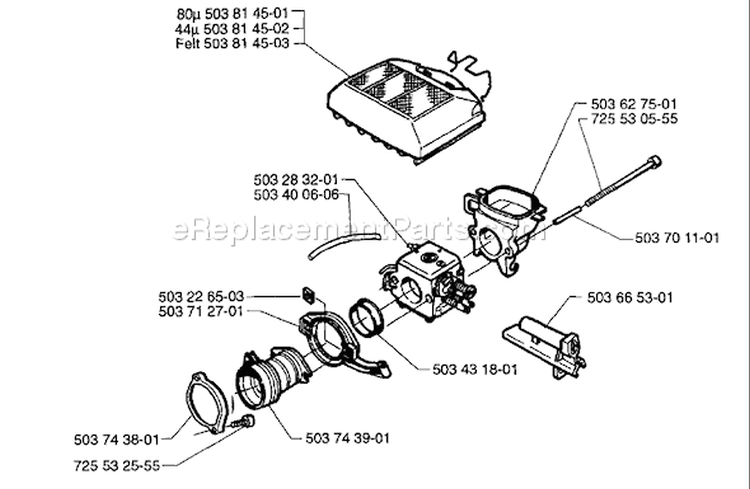 80µ 503 81 45-01
44µ 503 81 45-02
Felt 503 81 45-03

503 62 75-01
725 53 05-55

503 28 32-01
503 40 06-06

eReplacementParts.com

503 70 11-01

503 22 65-03
503 71 27-01

503 66 53-01

503 43 18-01

503 74 38-01
503 74 39-01
725 53 25-55