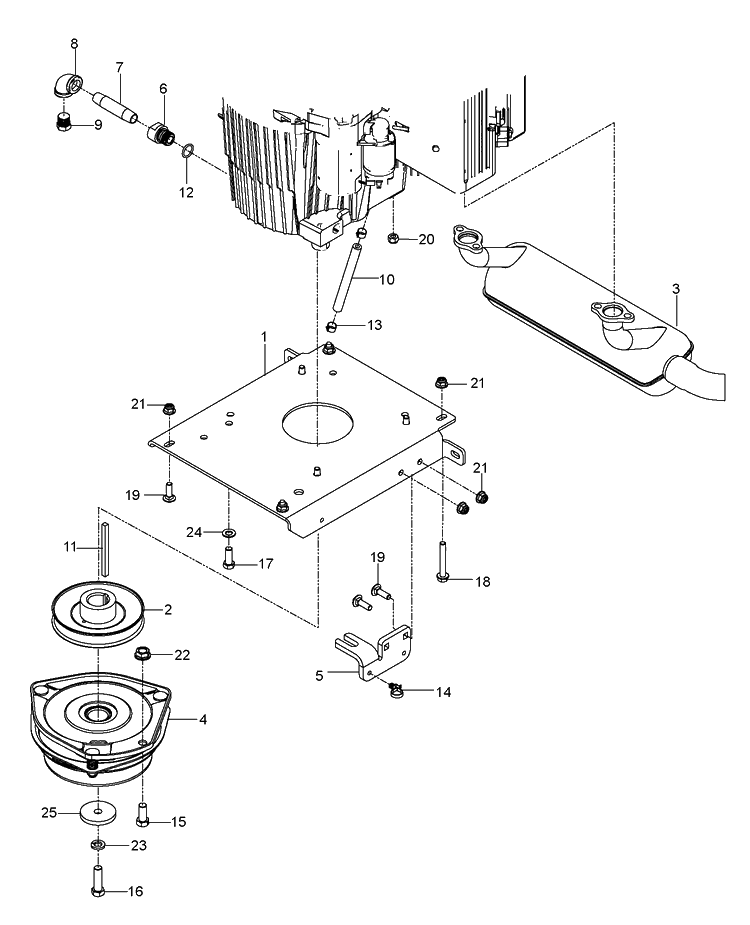 8
7
6
9
12
20
10
3
13
1
21
21
21
19
24
17
11
19
18
2
22
5
14
4
25
15
23
16