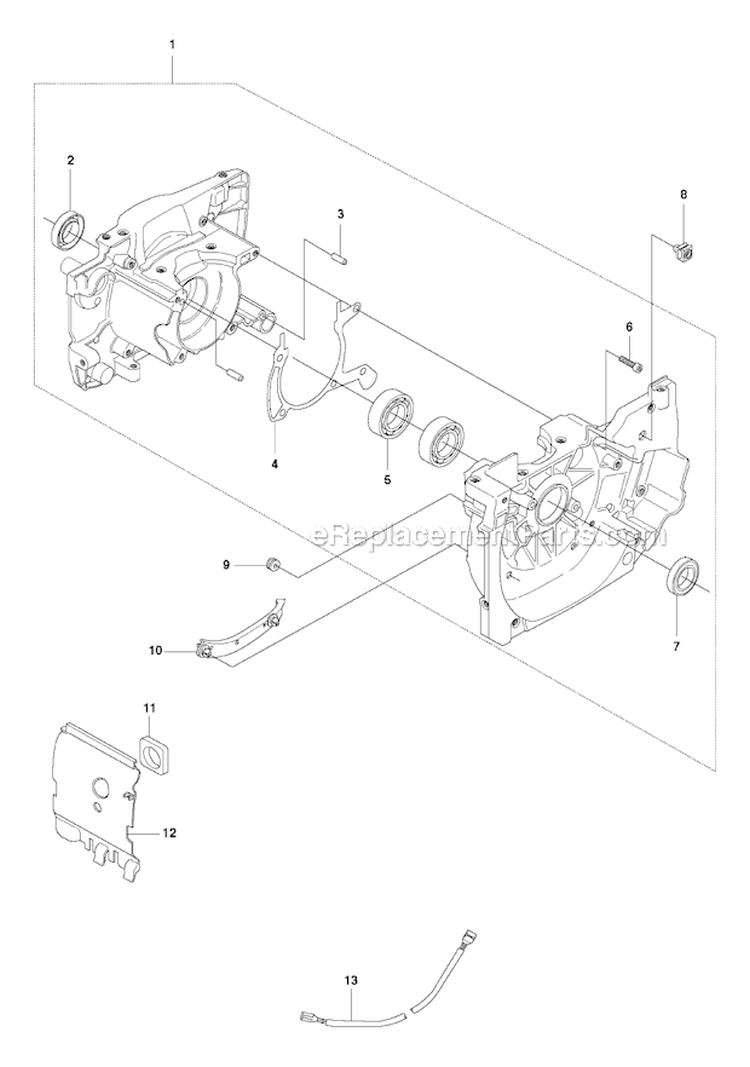 1
2
3
8
6
4
5
eReplacementParts.com
9
7
10
11
12
13