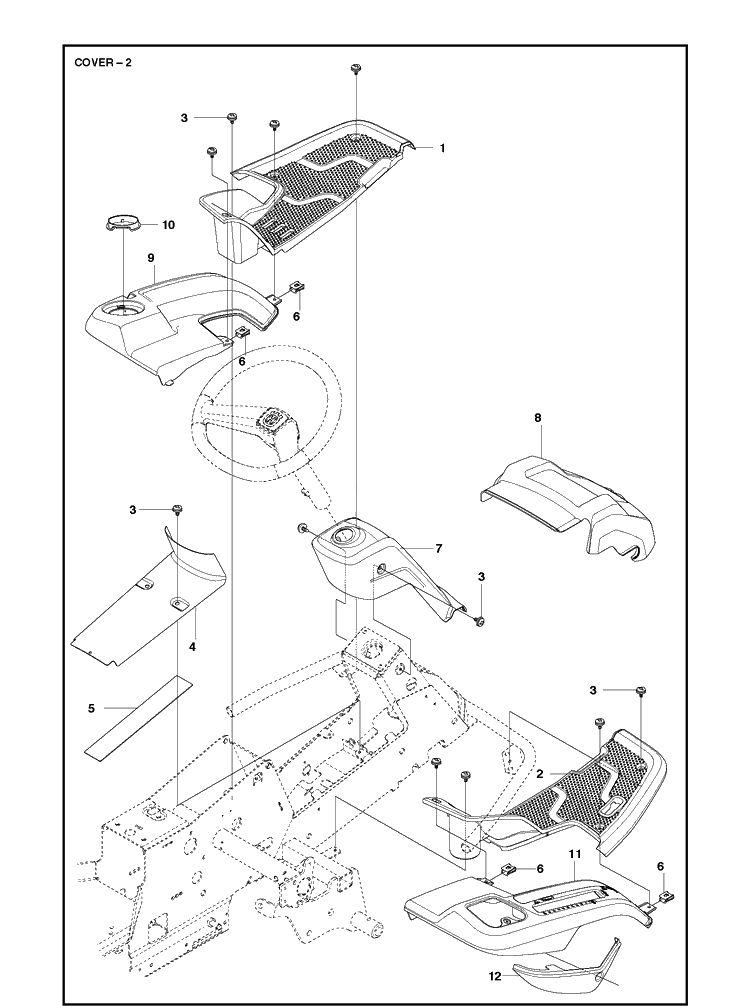 COVER – 2

3
1
10
9
6
6
8
3
7
3
4
5
3
2
6
11
6
12