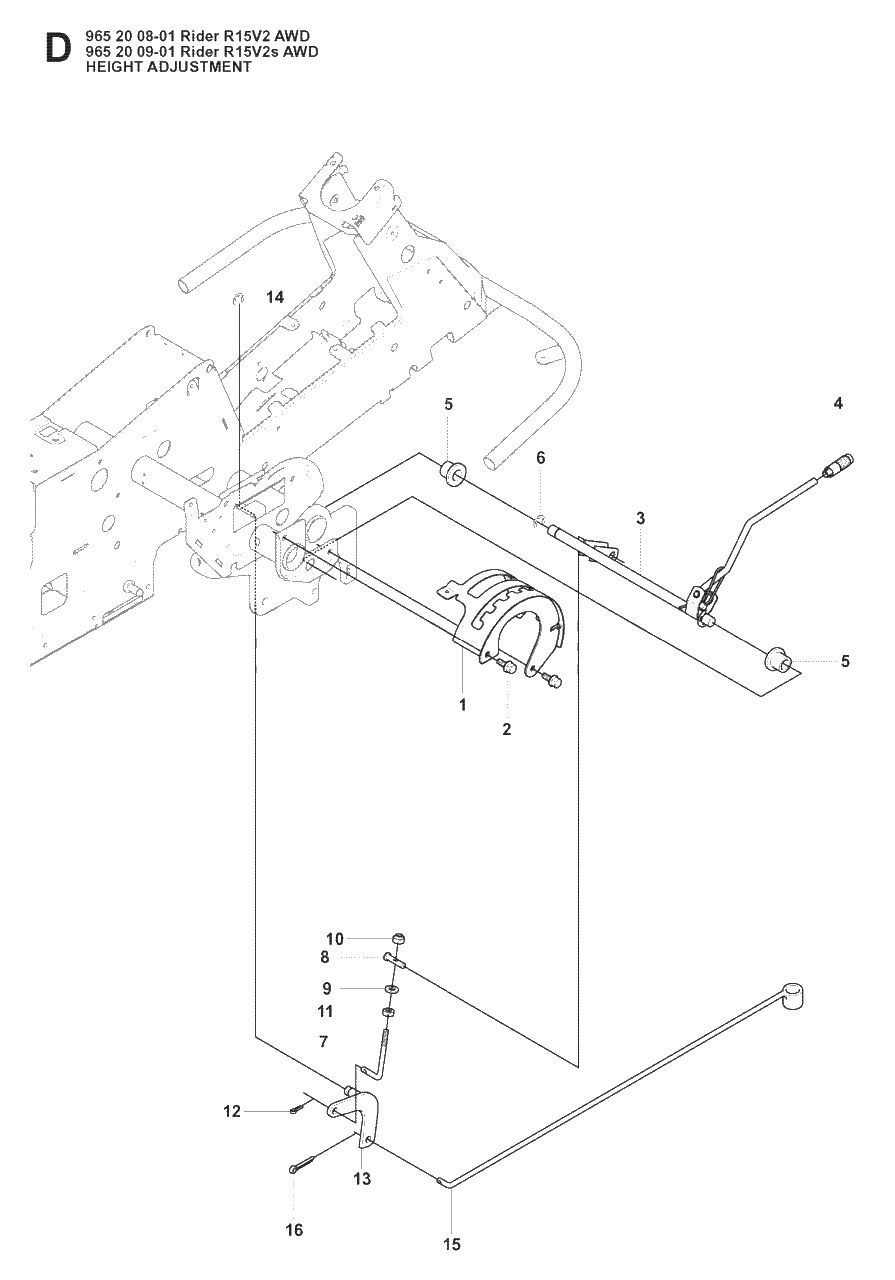 D
965 20 08-01 Rider R15V2 AWD
965 20 09-01 Rider R15V2s AWD
HEIGHT ADJUSTMENT

14
5
4
6
3
5
1
2
10
8
9
11
7
12
13
16
15