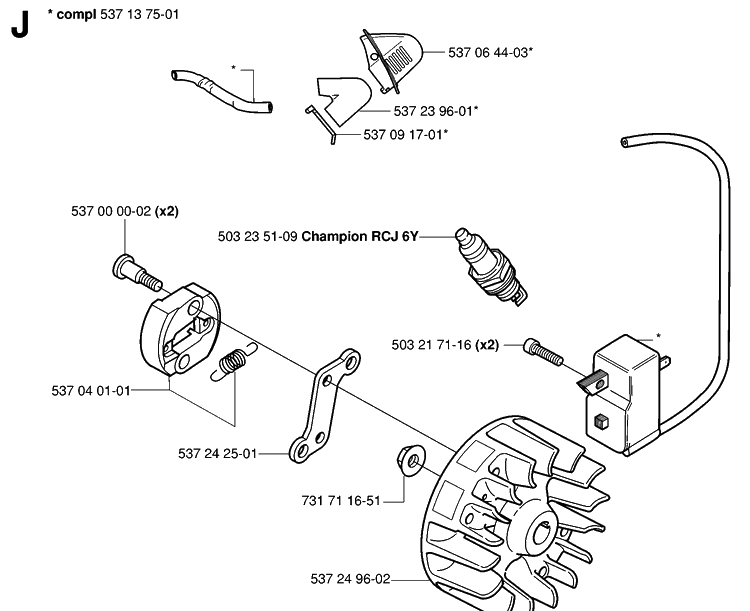 J

* compl 537 13 75-01

*

537 06 44-03*

537 23 96-01*

537 09 17-01*

537 00 00-02 (x2)

503 23 51-09 Champion RCJ 6Y

503 21 71-16 (x2)

*

537 04 01-01

537 24 25-01

731 71 16-51

537 24 96-02