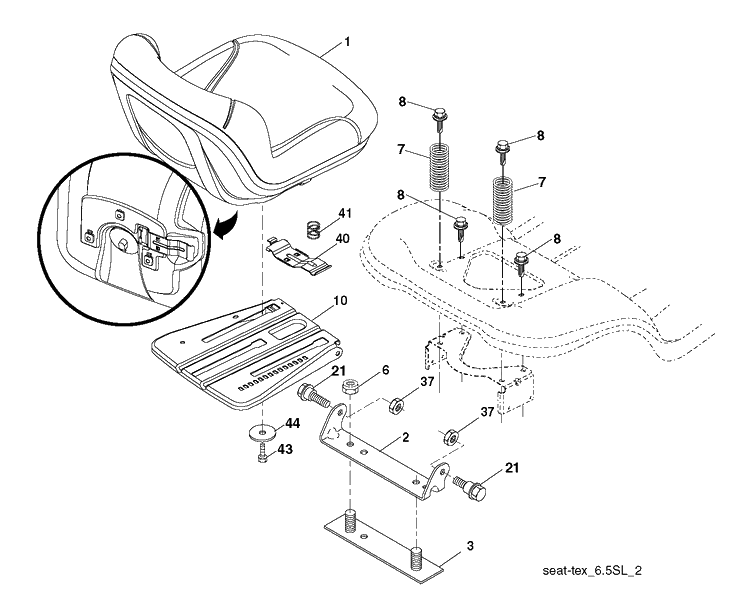 1
8
8
7
7
8
8
41
40
10
21
6
37
37
44
43
2
21
3
seat-tex_6.5SL_2