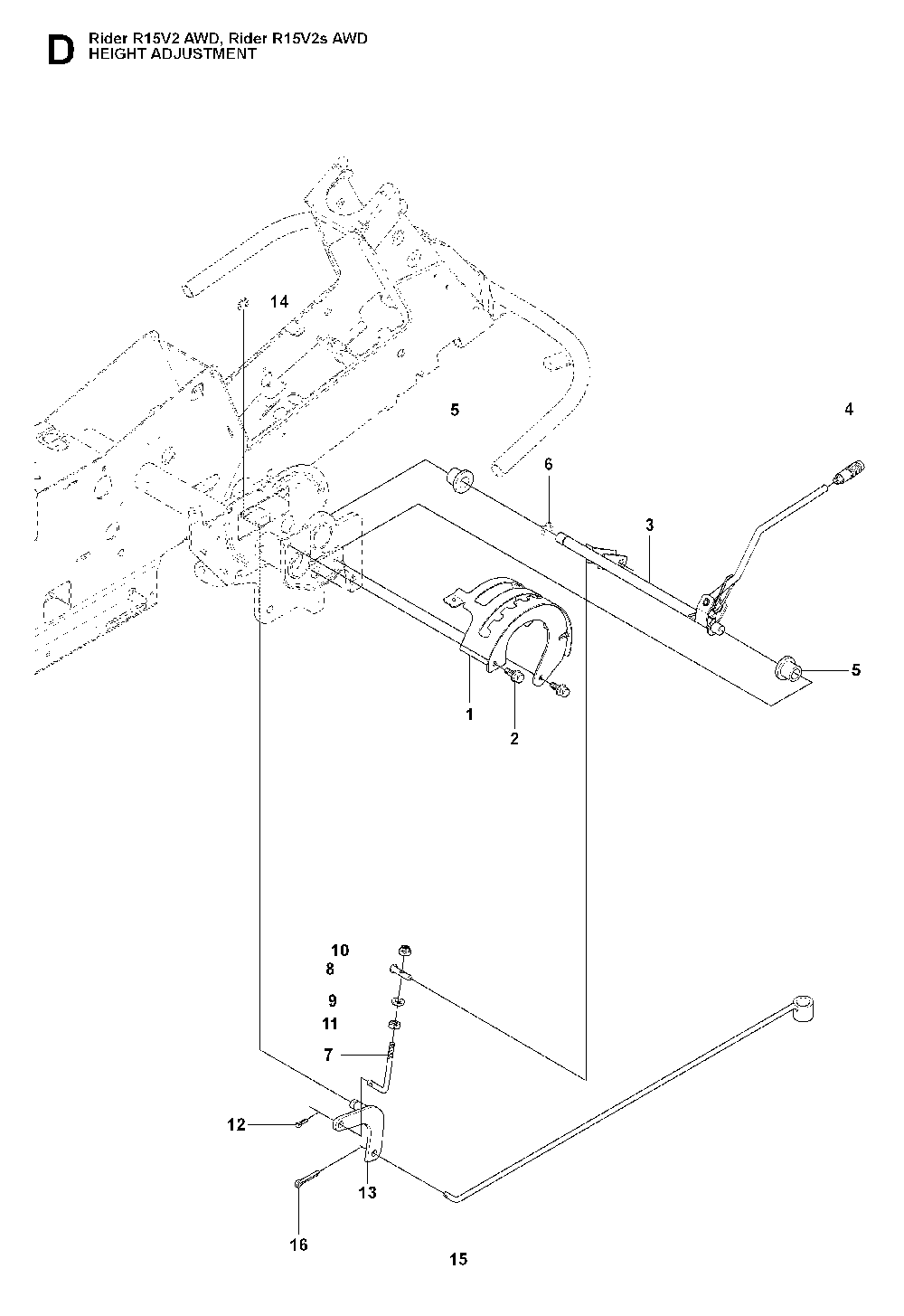 D Rider R15V2 AWD, Rider R15V2s AWD
HEIGHT ADJUSTMENT

14

5

4

6

3

5

1

2

10
8
9
11
7

12

13

16

15