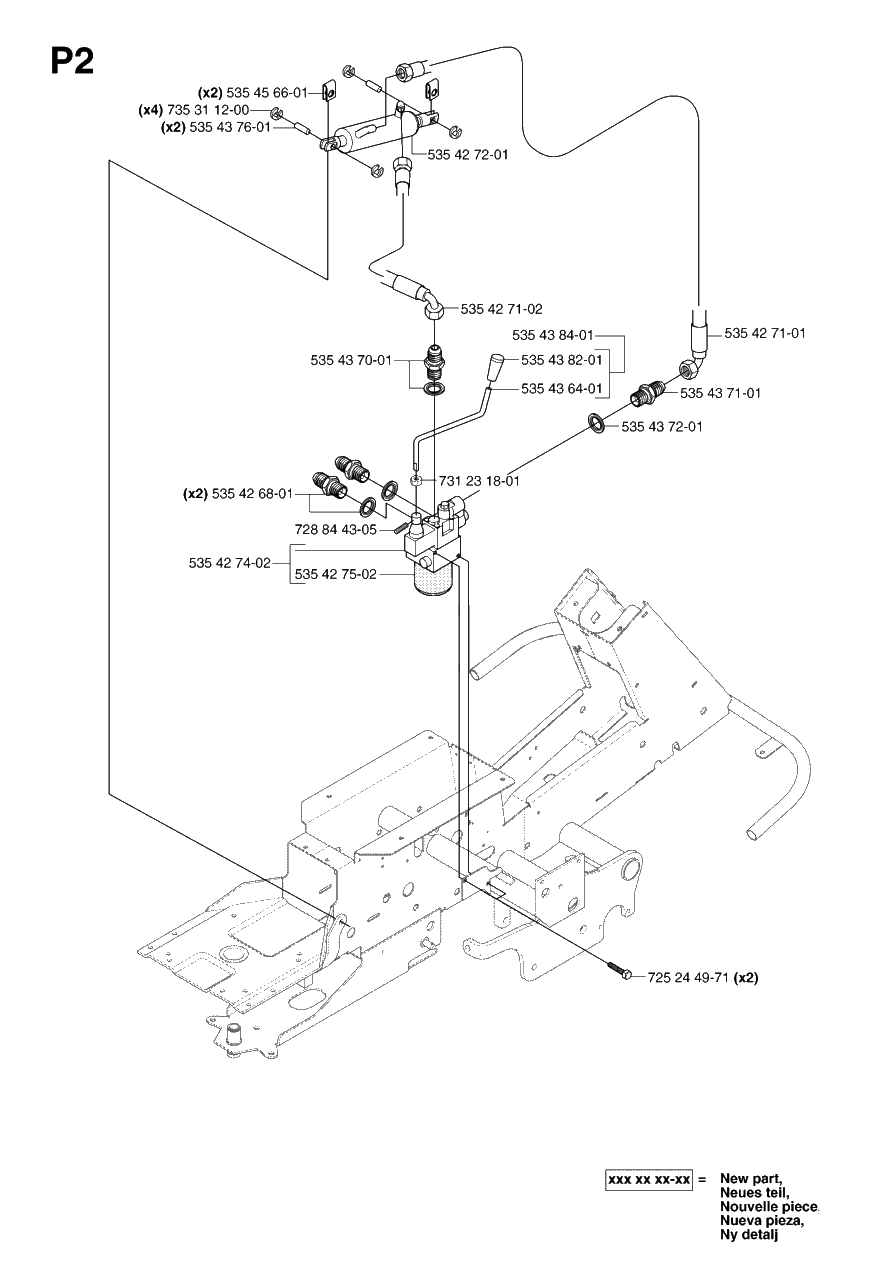 P2

(x2) 535 45 66-01
(x4) 735 31 12-00
(x2) 535 43 76-01
535 42 72-01
535 42 71-02
535 43 84-01
535 42 71-01
535 43 70-01
535 43 82-01
535 43 64-01
535 43 71-01
535 43 72-01
731 23 18-01
(x2) 535 42 68-01
728 84 43-05
535 42 74-02
535 42 75-02
725 24 49-71 (x2)

xxx xx xx-xx = New part, Neues teil, Nouvelle piece, Nueva pieza, Ny detalj