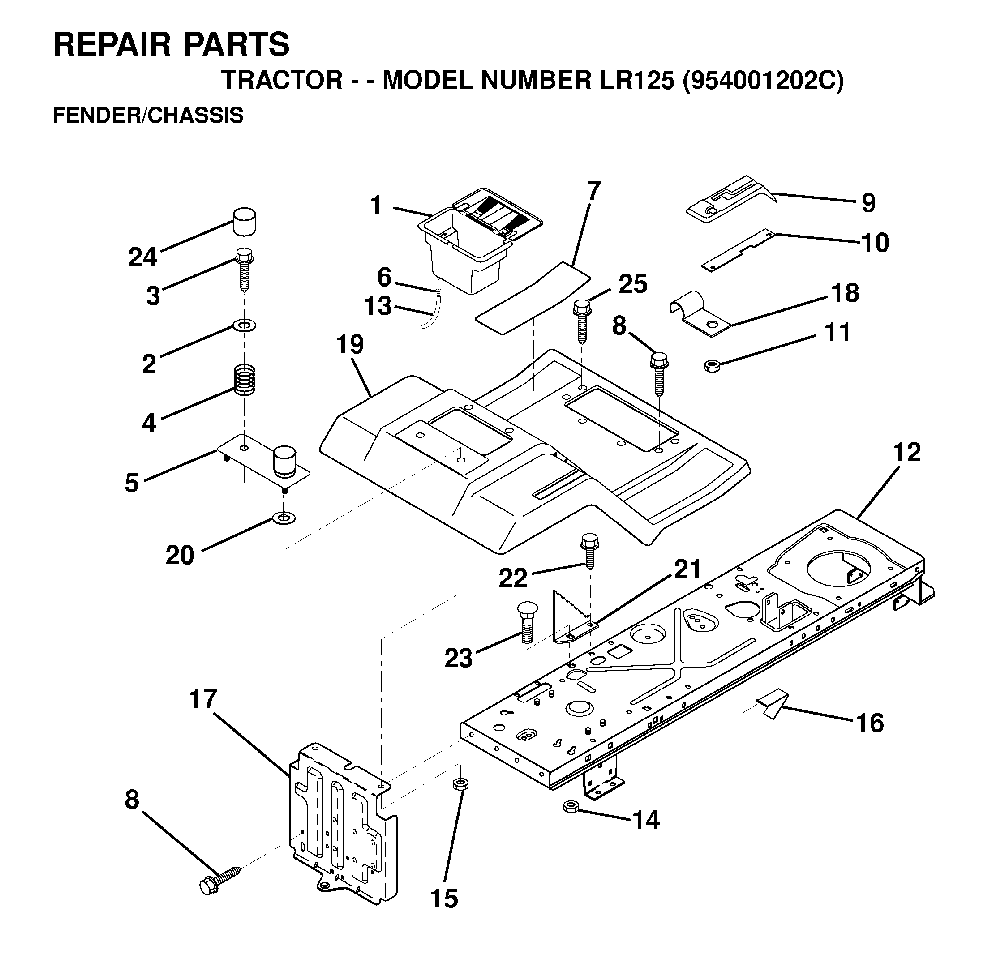 REPAIR PARTS
TRACTOR - - MODEL NUMBER LR125 (954001202C)
FENDER/CHASSIS

1
7
9
10
24
3
6
13
25
18
8
11
2
19
4
5
12
20
22
21
23
17
16
8
14
15