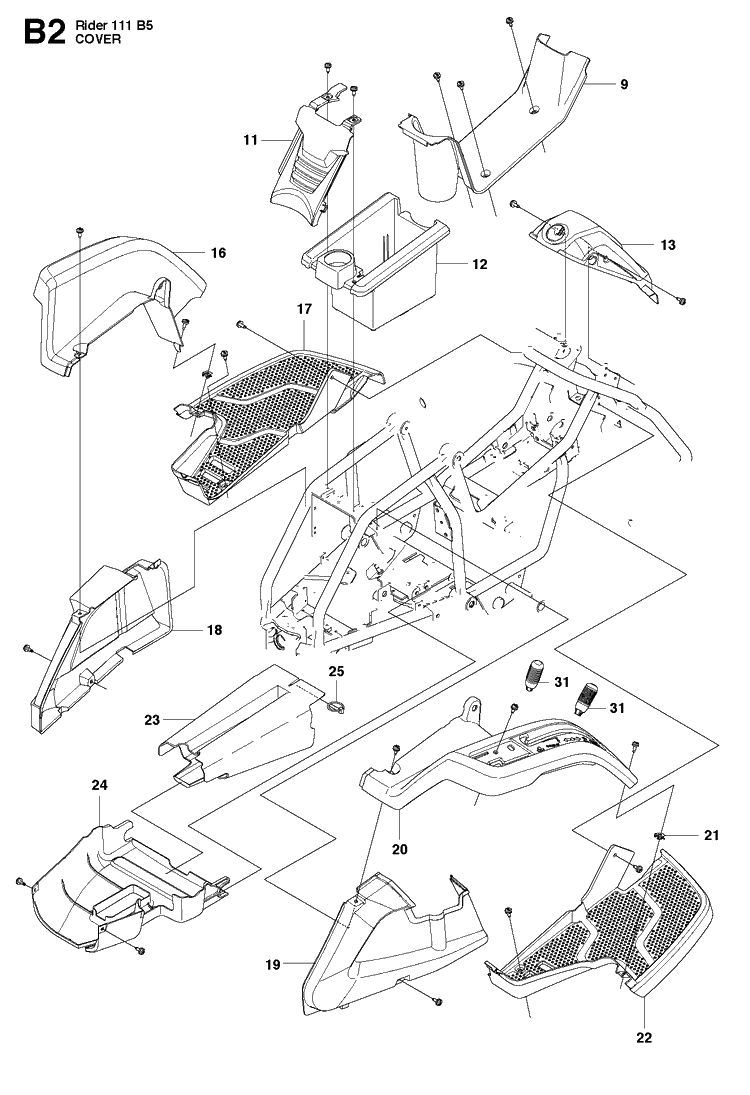 B2 Rider 111 B5
COVER

9
11
12
13
16
17
18
25
23
31
31
24
20
21
19
22