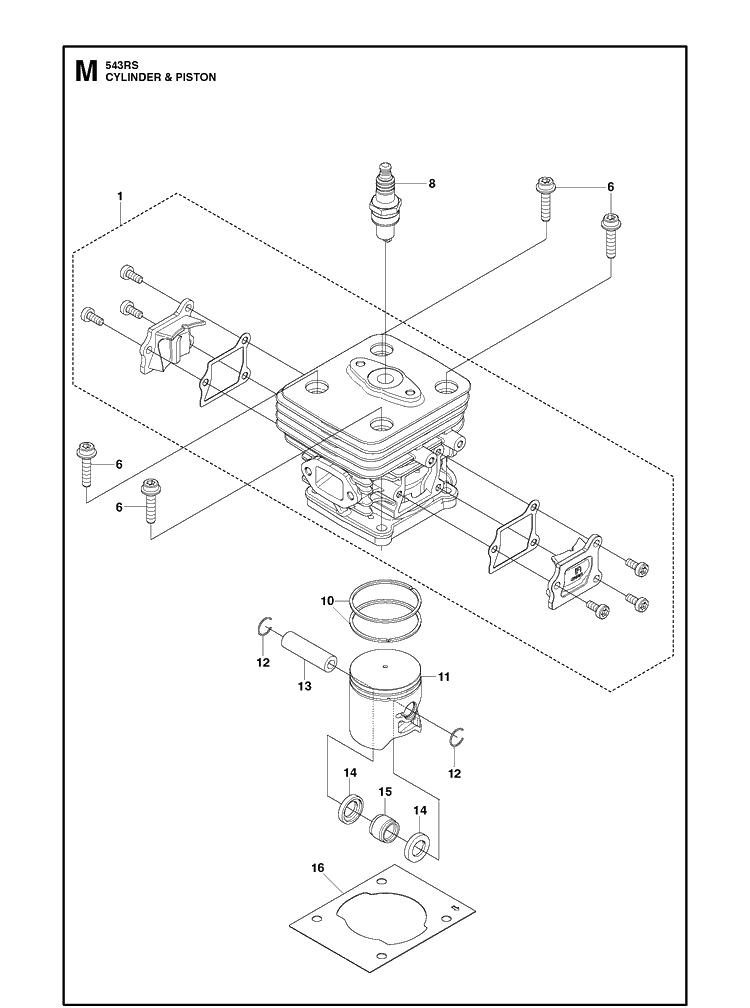 M
543RS
CYLINDER & PISTON

1
8
6
6
6
6
10
12
13
11
12
14
15
14
16