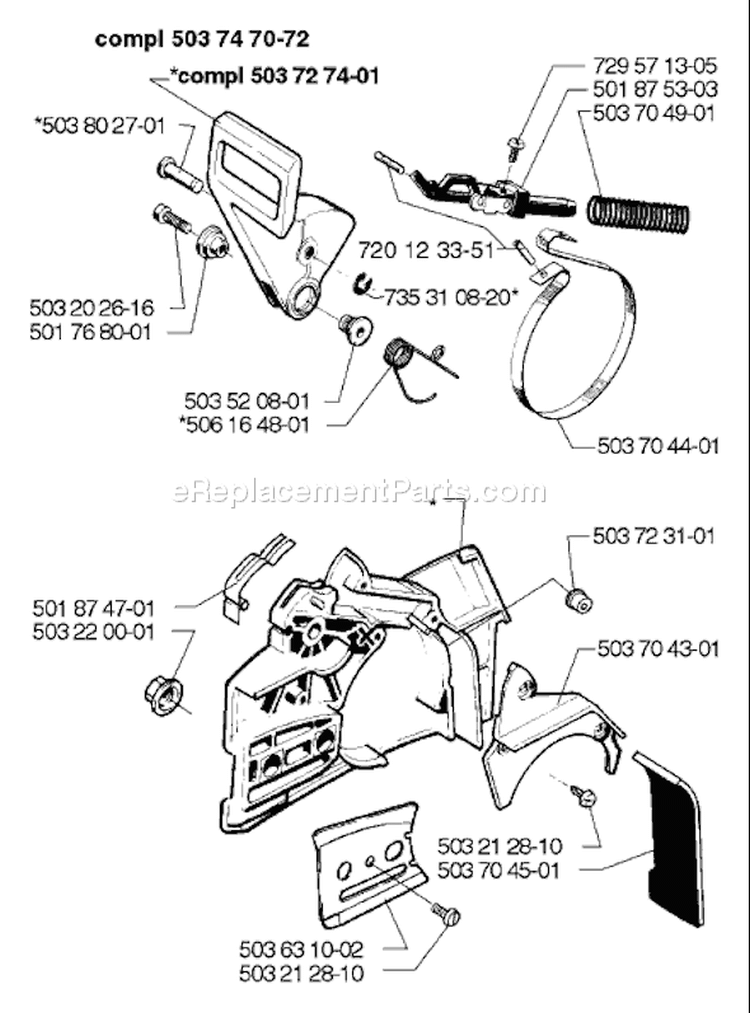 compl 503 74 70-72
*compl 503 72 74-01
*503 80 27-01
729 57 13-05
501 87 53-03
503 70 49-01
720 12 33-51
735 31 08-20*
503 20 26-16
501 76 80-01
503 52 08-01
*506 16 48-01
503 70 44-01
eReplacementParts.com
*
503 72 31-01
501 87 47-01
503 22 00-01
503 70 43-01
503 21 28-10
503 70 45-01
503 63 10-02
503 21 28-10