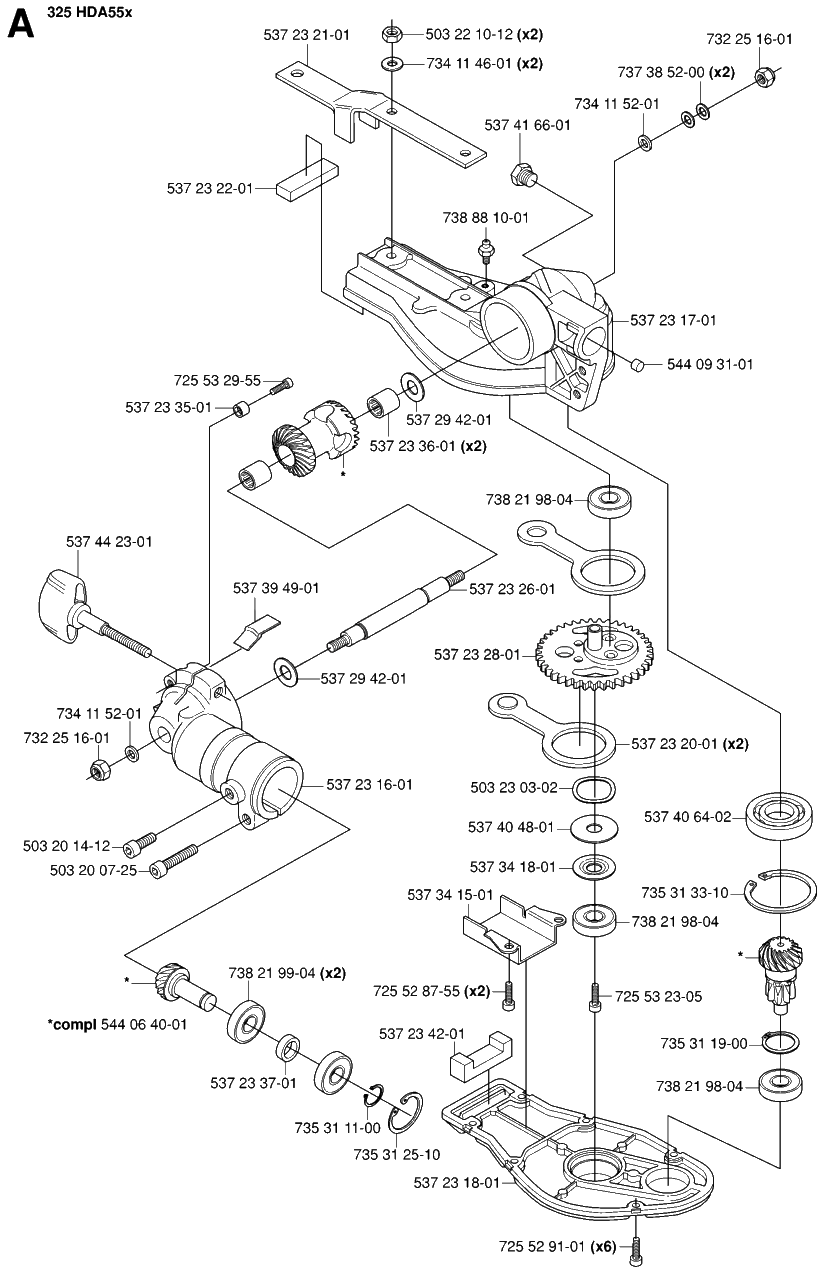 A 325 HDA55x

537 23 21-01
503 22 10-12 (x2)
734 11 46-01 (x2)
732 25 16-01
737 38 52-00 (x2)
734 11 52-01
537 41 66-01
537 23 22-01
738 88 10-01
537 23 17-01
544 09 31-01
725 53 29-55
537 23 35-01
537 29 42-01
537 23 36-01 (x2)
*
738 21 98-04
537 44 23-01
537 39 49-01
537 23 26-01
537 23 28-01
537 29 42-01
734 11 52-01
732 25 16-01
537 23 20-01 (x2)
537 23 16-01
503 23 03-02
537 40 64-02
537 40 48-01
503 20 14-12
503 20 07-25
537 34 18-01
735 31 33-10
537 34 15-01
738 21 98-04
*
*
738 21 99-04 (x2)
725 52 87-55 (x2)
725 53 23-05
*compl 544 06 40-01
537 23 42-01
735 31 19-00
537 23 37-01
738 21 98-04
735 31 11-00
735 31 25-10
537 23 18-01
725 52 91-01 (x6)