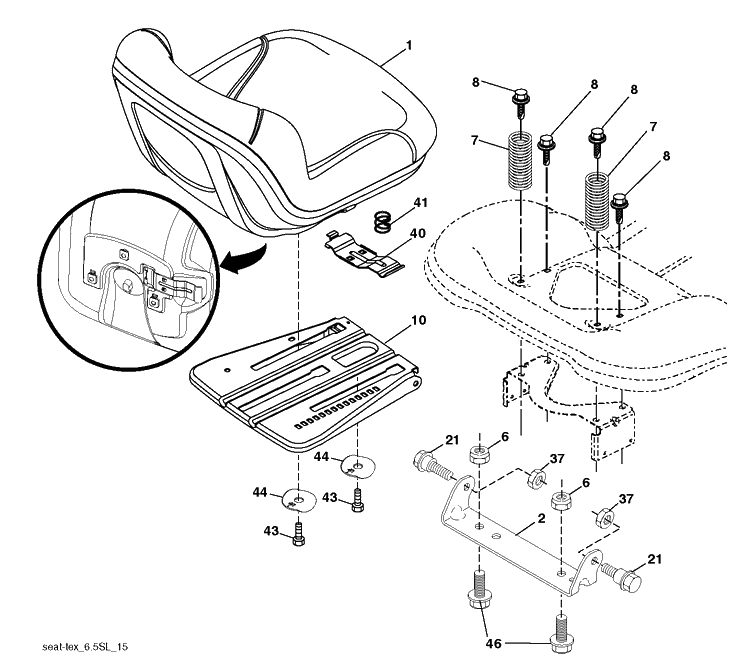 1
8
8
8
7
7
8
41
40
10
21
6
37
44
6
37
44
43
2
43
21
46
seat-tex_6.5SL_15