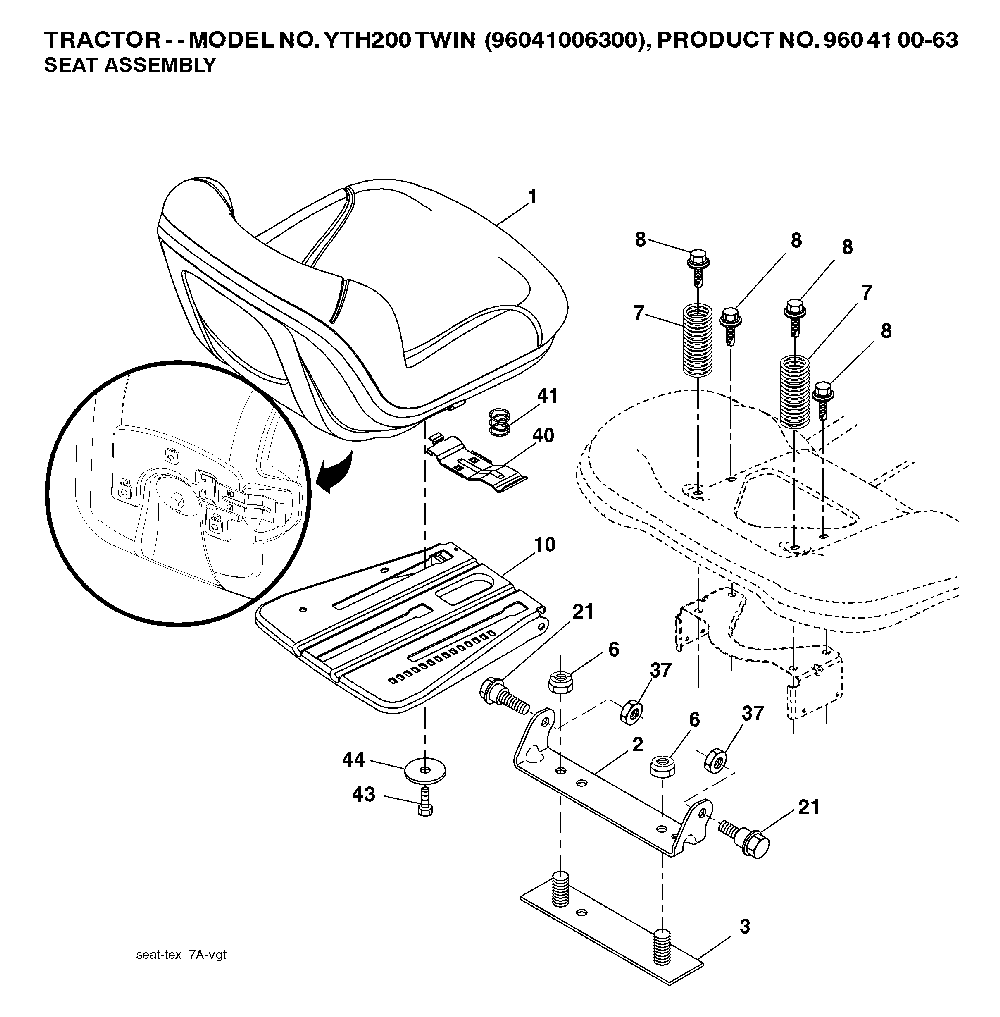 TRACTOR - - MODEL NO. YTH200 TWIN (96041006300), PRODUCT NO. 960 41 00-63
SEAT ASSEMBLY

1
8
8
8
7
7
8
41
40
10
21
6
37
6
37
2
44
43
21
3

seat-tex 7A-vgt