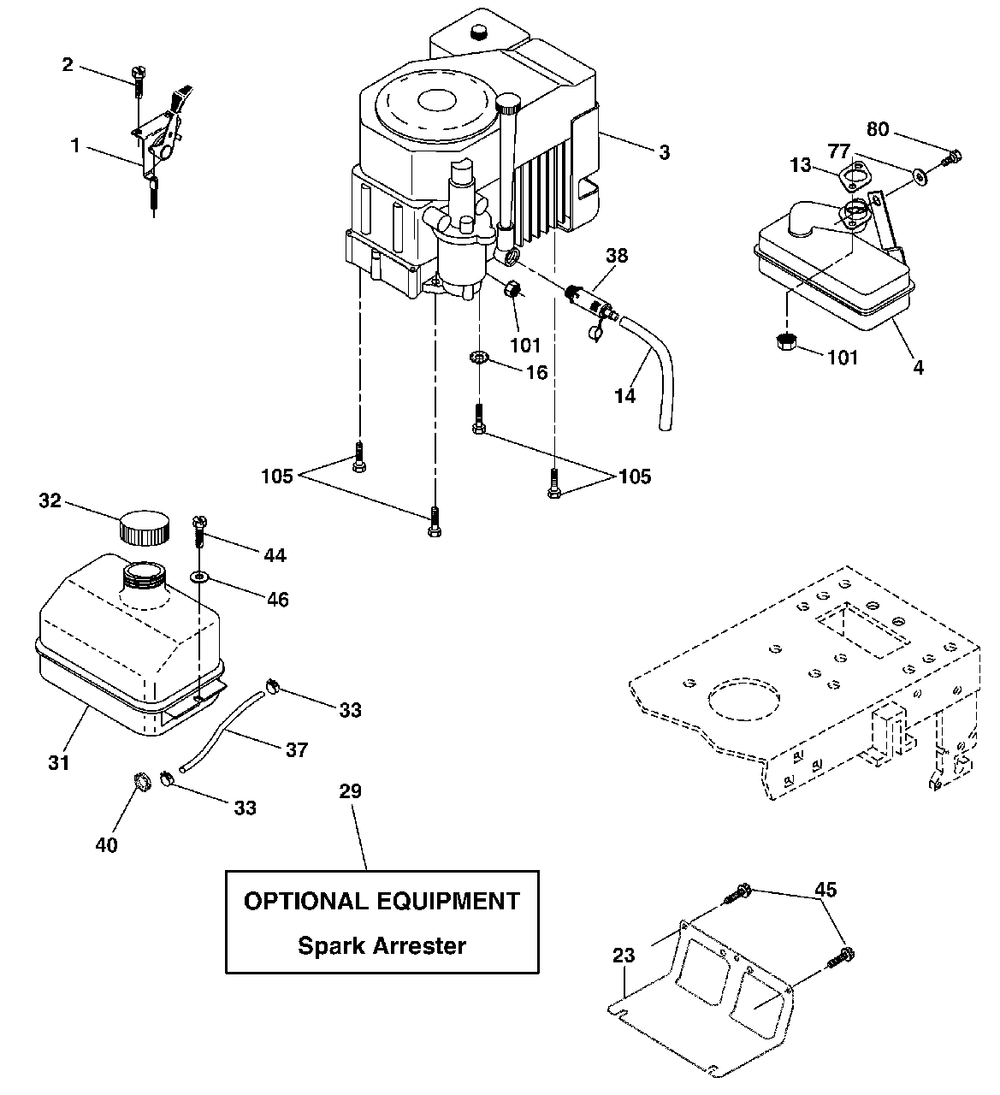 2
1
3
80
77
13
38
101
16
14
101
4
105
105
32
44
46
33
37
31
33
40
29
OPTIONAL EQUIPMENT
Spark Arrester
45
23