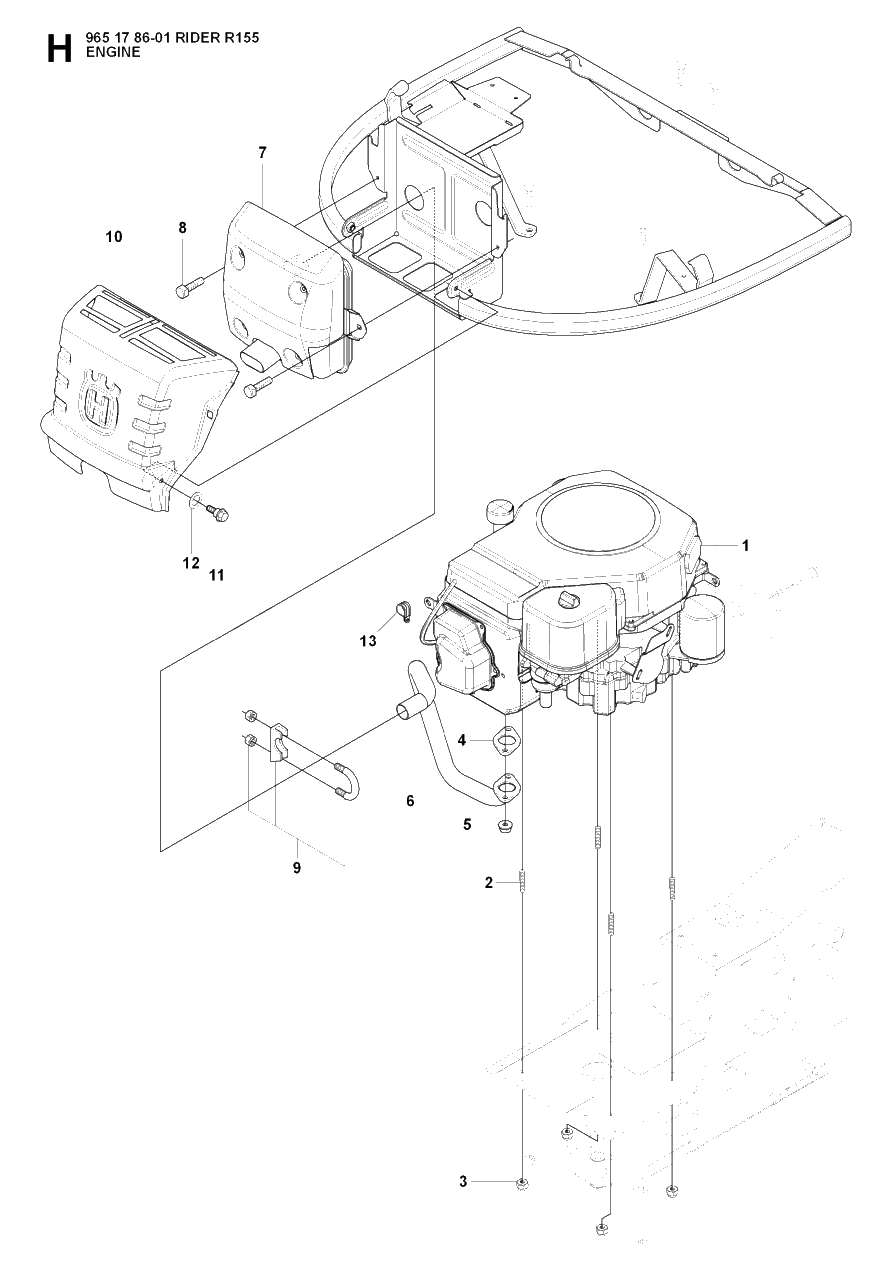 H 965 17 86-01 RIDER R155
ENGINE

7
10
8
12
11
1
13
4
6
5
9
2
3