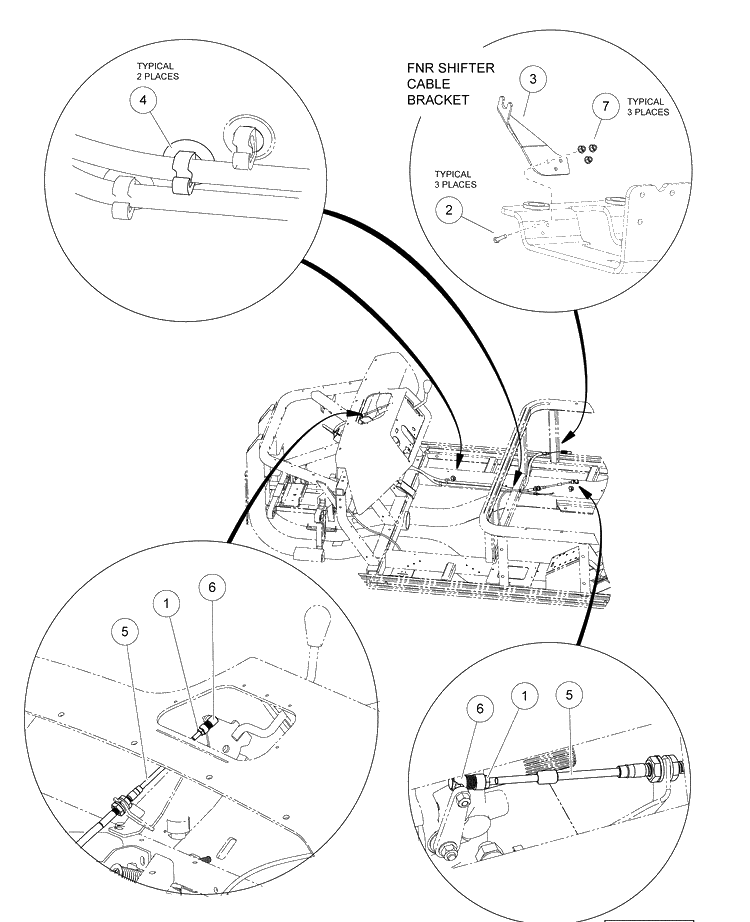 TYPICAL
2 PLACES
4

FNR SHIFTER
CABLE
BRACKET
3
7
TYPICAL
3 PLACES
TYPICAL
3 PLACES
2

5
1
6

6
1
5