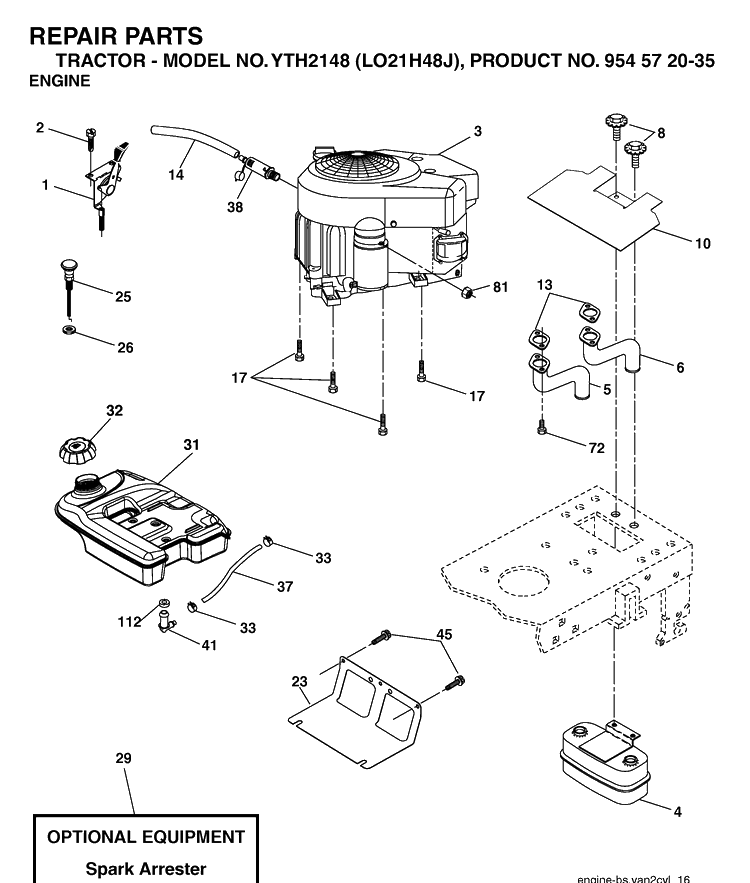 REPAIR PARTS
TRACTOR - MODEL NO. YTH2148 (LO21H48J), PRODUCT NO. 954 57 20-35
ENGINE

2
1
14
38
3
8
10
25
26
81
13
6
5
17
17
72
32
31
33
37
33
112
41
45
23
4
29

OPTIONAL EQUIPMENT
Spark Arrester

engine-bs.van2cyl_16