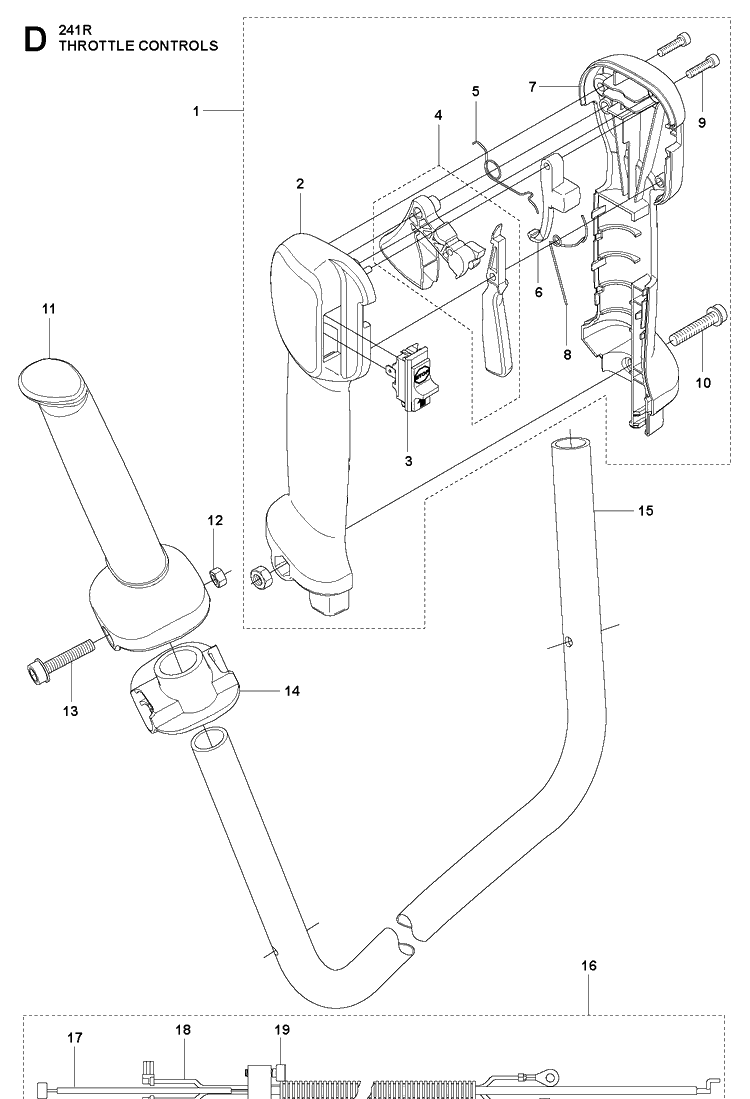 D 241R
THROTTLE CONTROLS

1
2
3
4
5
6
7
8
9
10
11
12
13
14
15
16
17
18
19