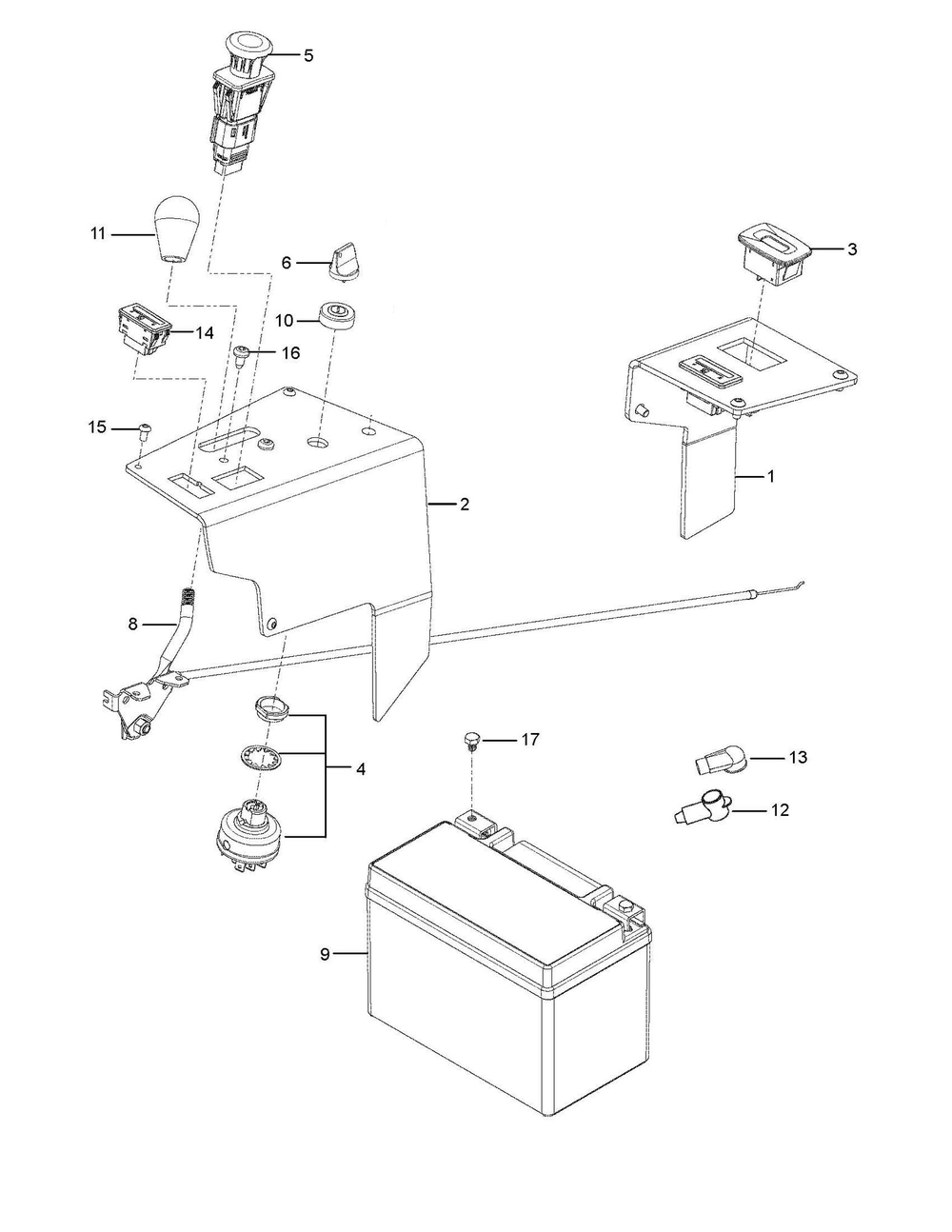 5
11
6
3
10
14
16
15
2
1
8
4
17
13
12
9