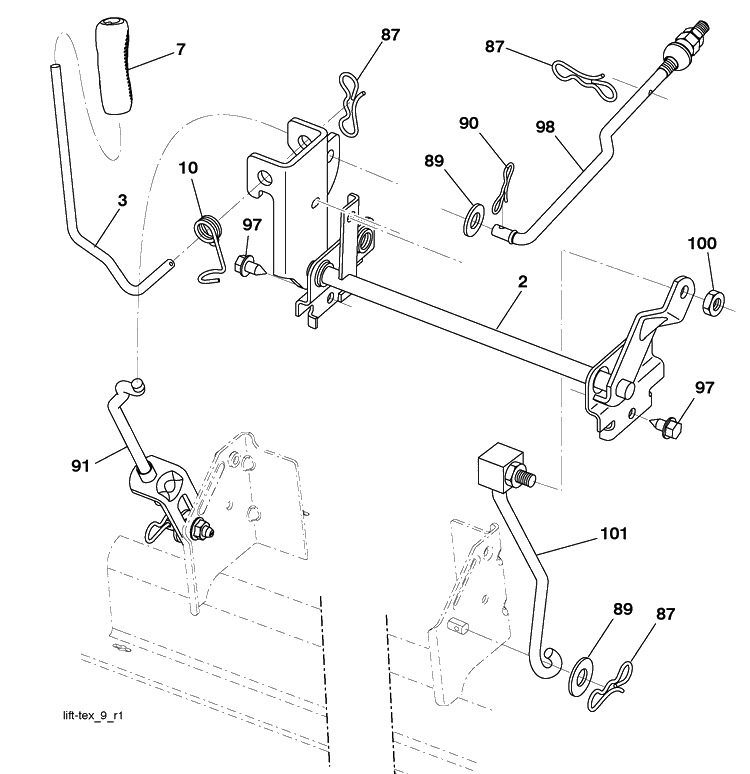 7
87
87
90
98
89
10
3
97
100
2
97
91
101
89
87
lift-tex_9_r1