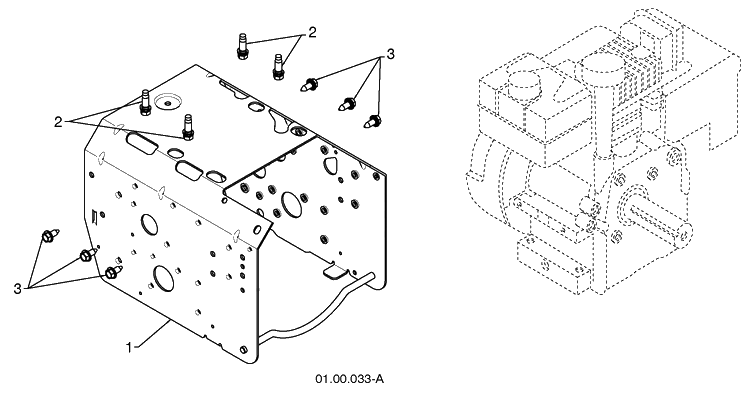 2
3
2
3
1
01.00.033-A