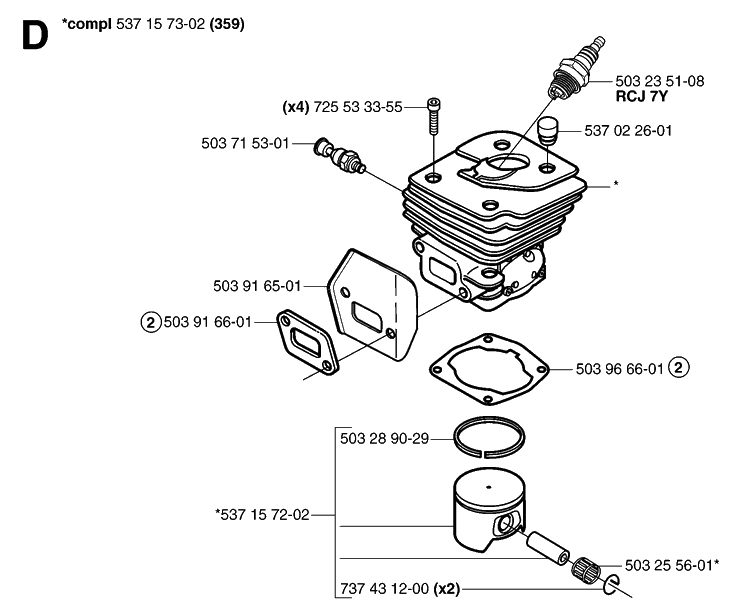 D *compl 537 15 73-02 (359)

503 23 51-08
RCJ 7Y

(x4) 725 53 33-55

537 02 26-01

503 71 53-01

*

503 91 65-01

2 503 91 66-01

503 96 66-01 2

503 28 90-29

*537 15 72-02

503 25 56-01*

737 43 12-00 (x2)