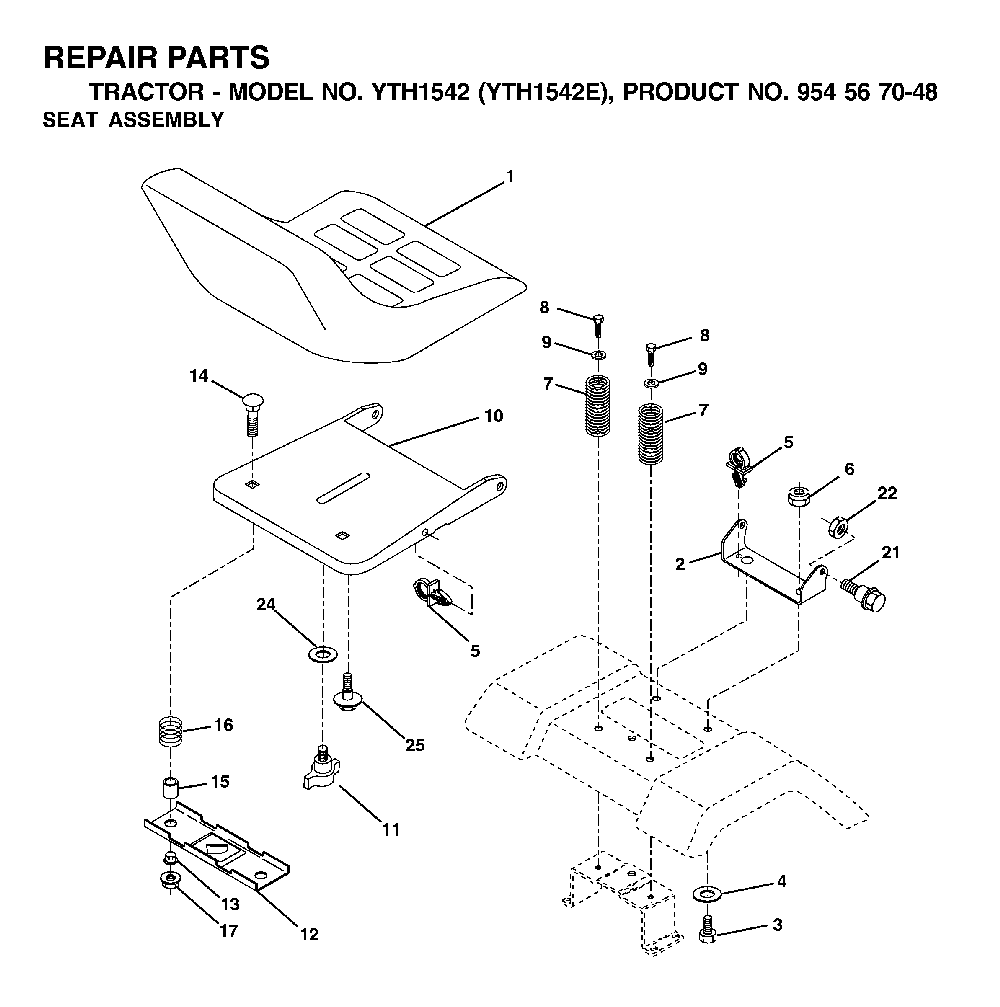 REPAIR PARTS
TRACTOR - MODEL NO. YTH1542 (YTH1542E), PRODUCT NO. 954 56 70-48
SEAT ASSEMBLY

1
8
9
7
8
9
7
14
10
5
6
22
2
21
5
24
25
16
15
11
13
17
12
4
3