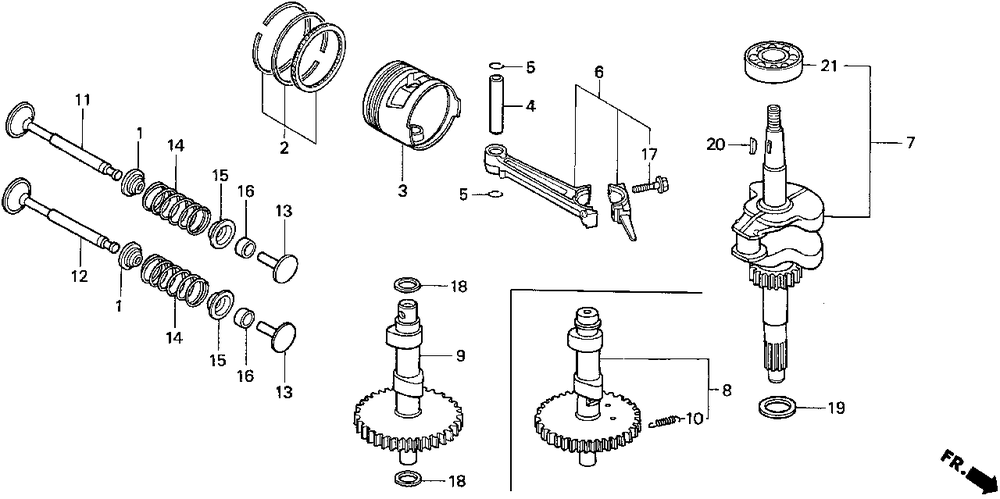 11
1
14
15
16
13
12
1
14
15
16
13
2
3
5
4
5
6
17
18
9
18
8
10
21
20
7
19
FR.